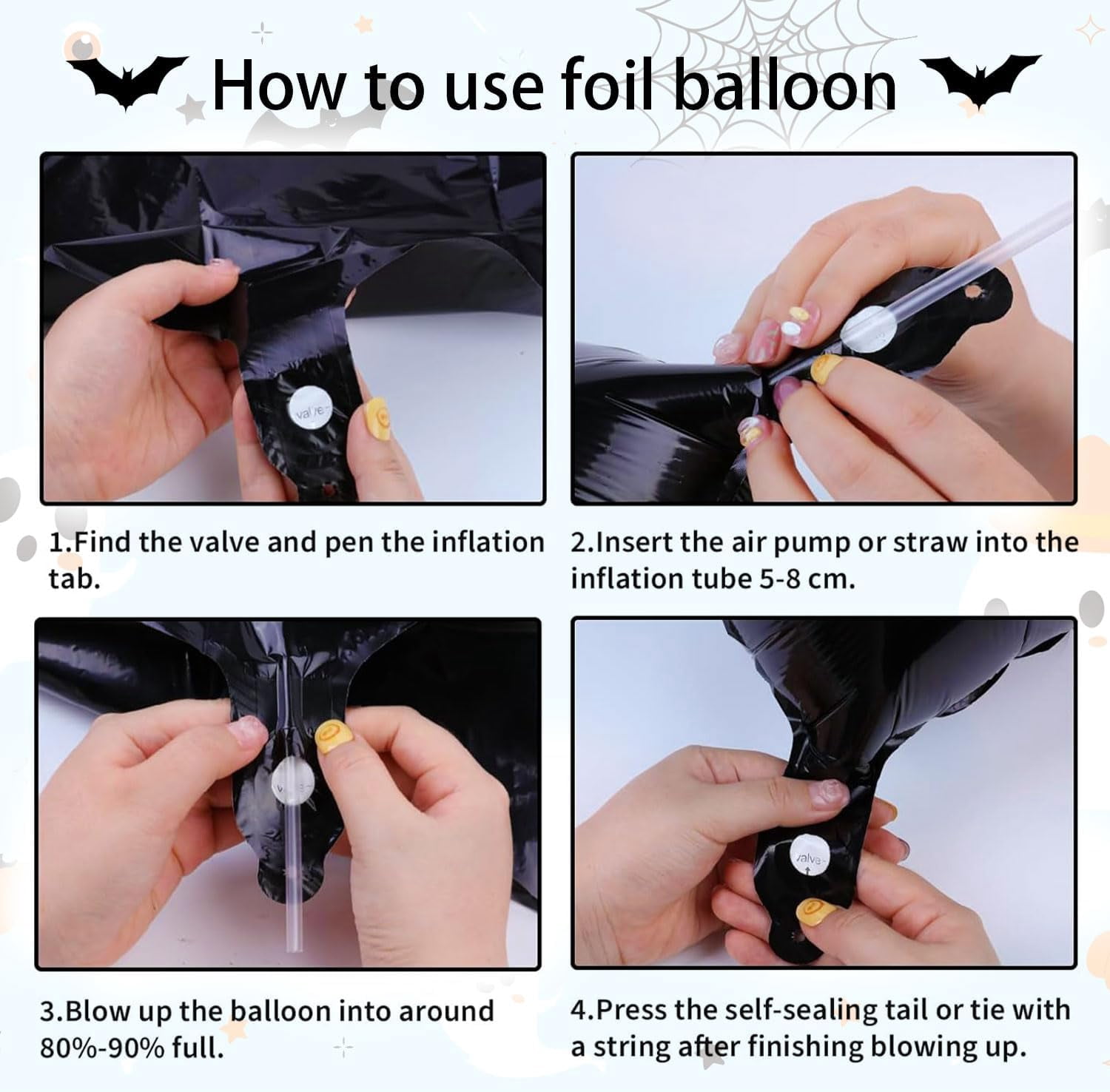 How to use foil balloon

valve

1.Find the valve and pen the inflation tab.

2.Insert the air pump or straw into the inflation tube 5-8 cm.

valve

3.Blow up the balloon into around 80%-90% full.

4.Press the self-sealing tail or tie with a string after finishing blowing up.