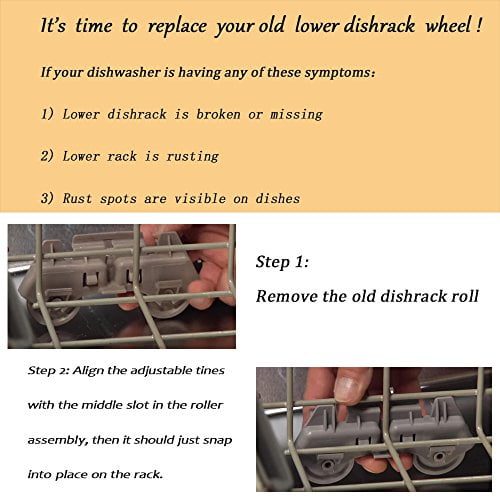 It's time to replace your old lower dishrack wheel !

If your dishwasher is having any of these symptoms:

1) Lower dishrack is broken or missing

2) Lower rack is rusting

3) Rust spots are visible on dishes

Step 1:

Remove the old dishrack roll

Step 2: Align the adjustable tines with the middle slot in the roller assembly, then it should just snap into place on the rack.