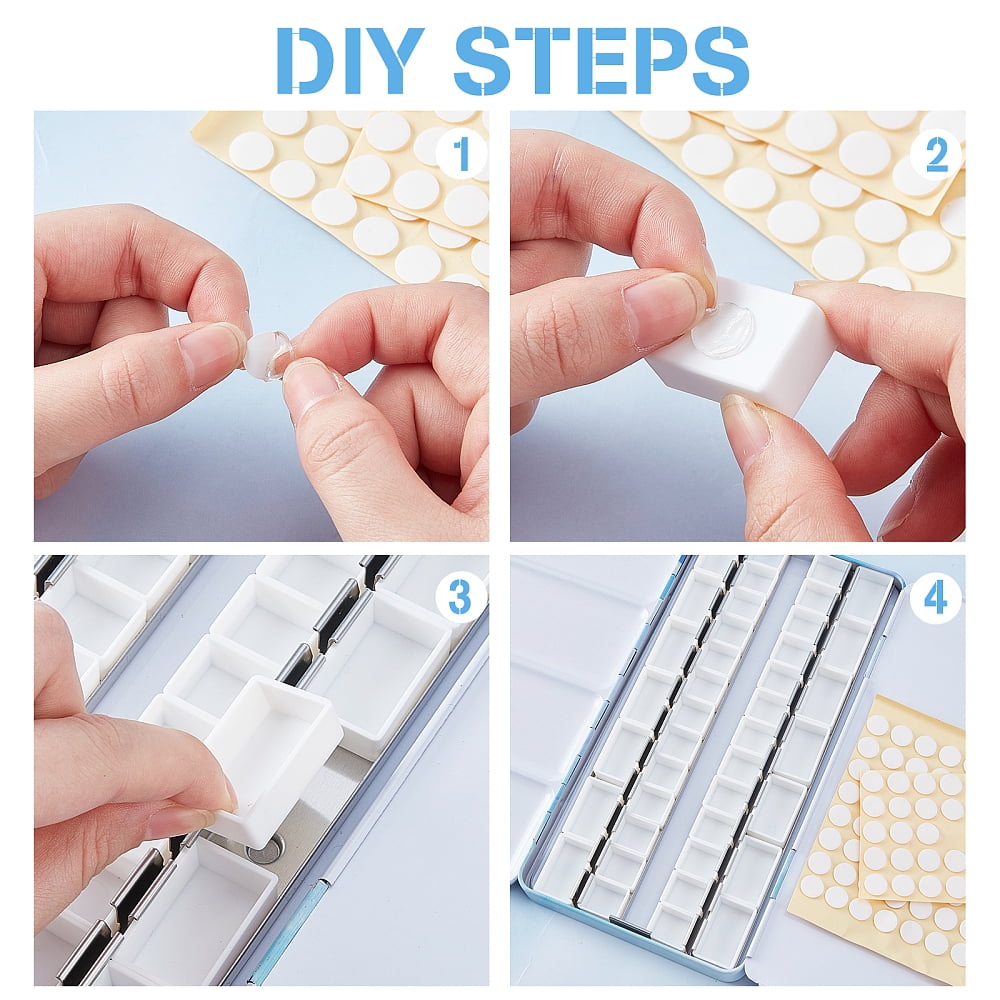 DIY STEPS

1

2

3

4