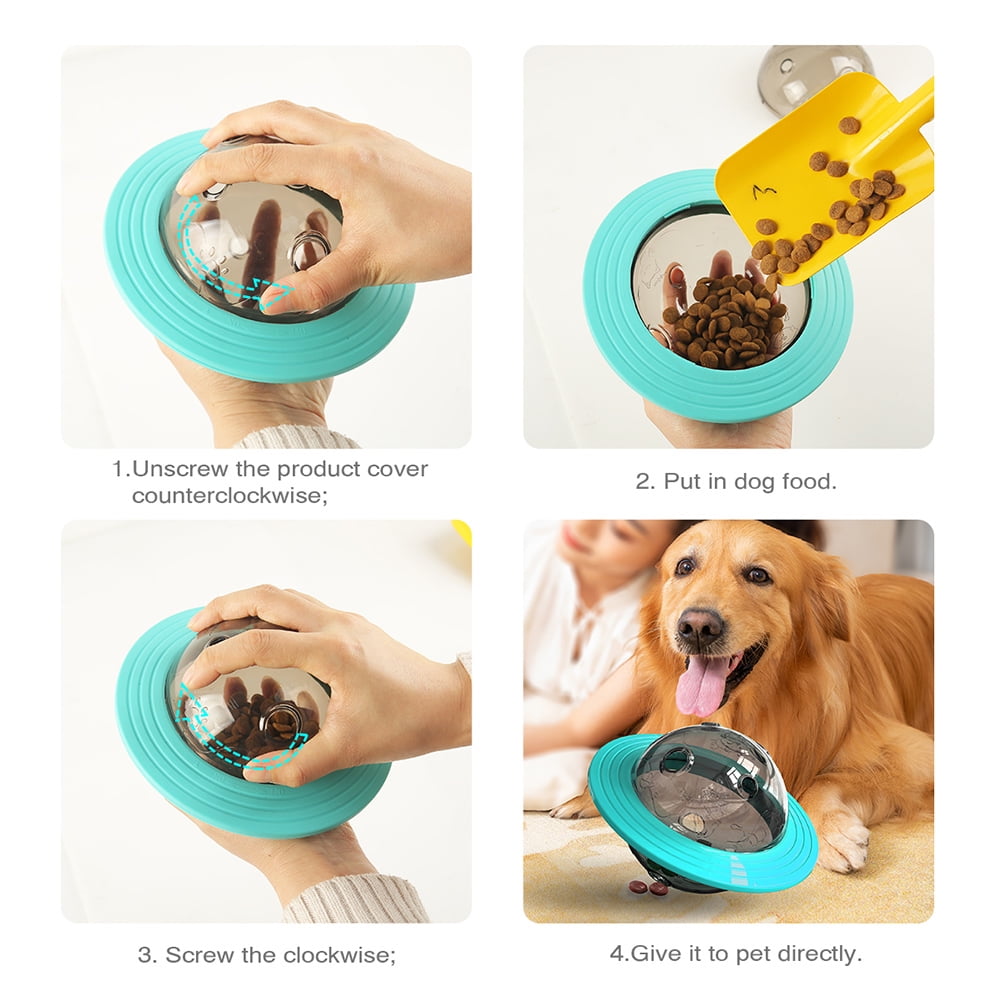 1.Unscrew the product cover counterclockwise;

2. Put in dog food.

3. Screw the clockwise;

4.Give it to pet directly.