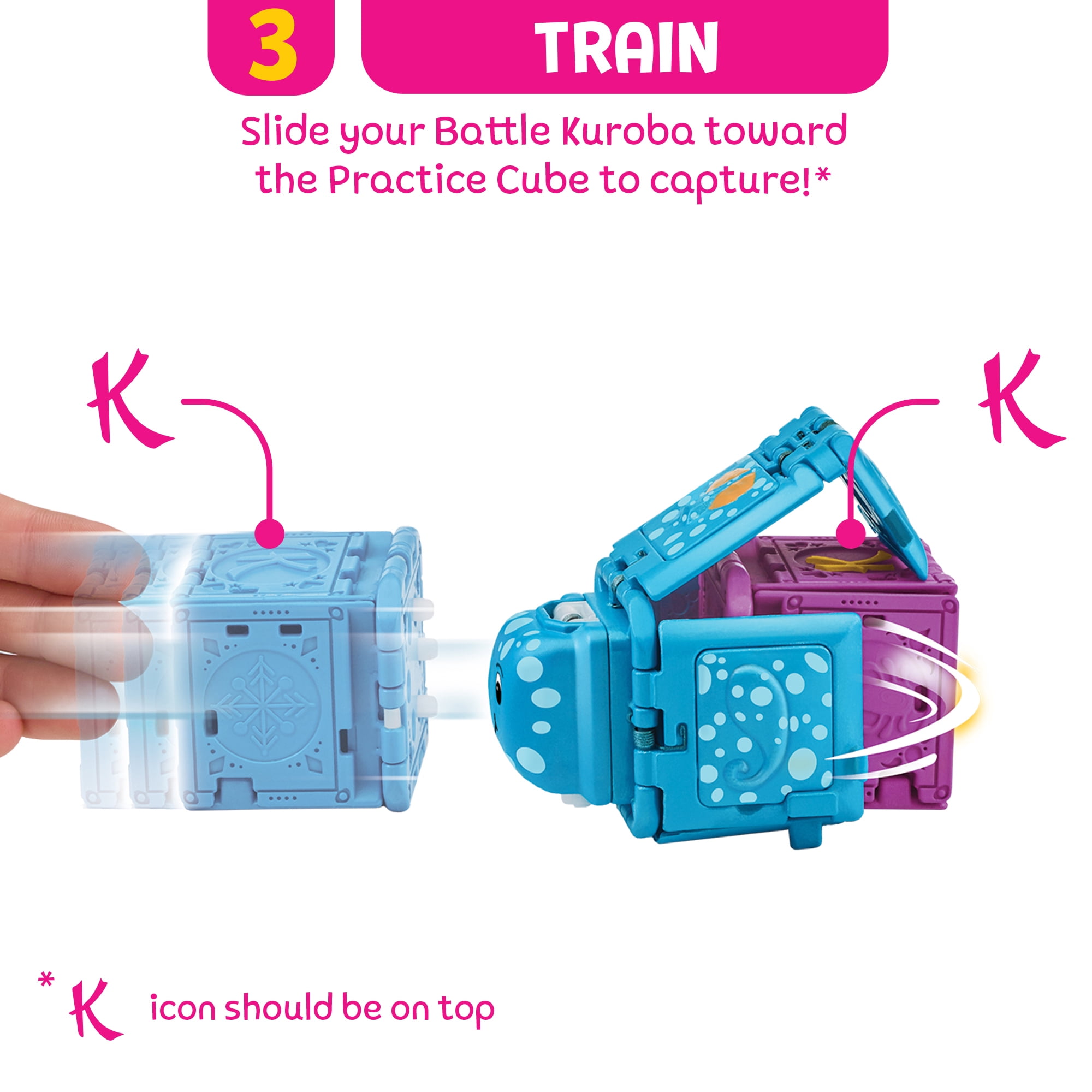 3

TRAIN

Slide your Battle Kuroba toward the Practice Cube to capture!*

K

K

* K icon should be on top