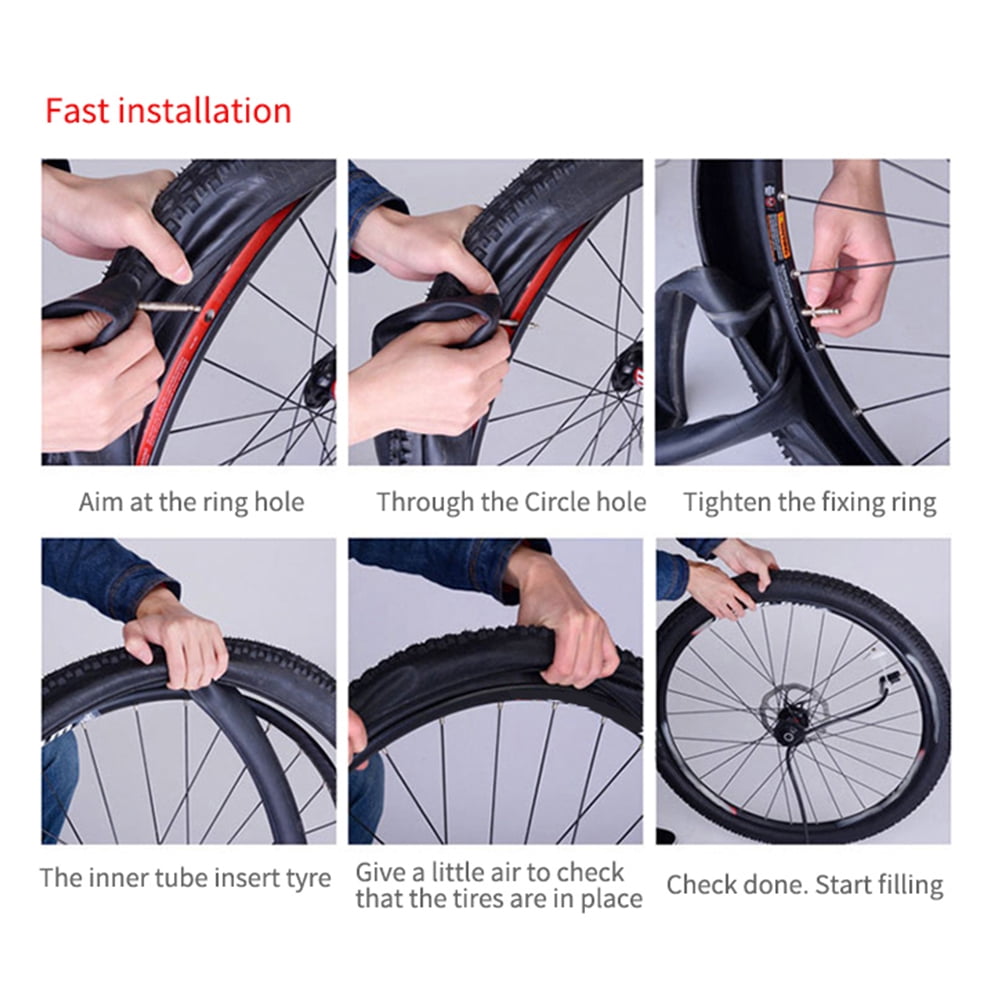 Fast installation

Aim at the ring hole

Through the Circle hole

Tighten the fixing ring

The inner tube insert tyre

Give a little air to check that the tires are in place

Check done. Start filling