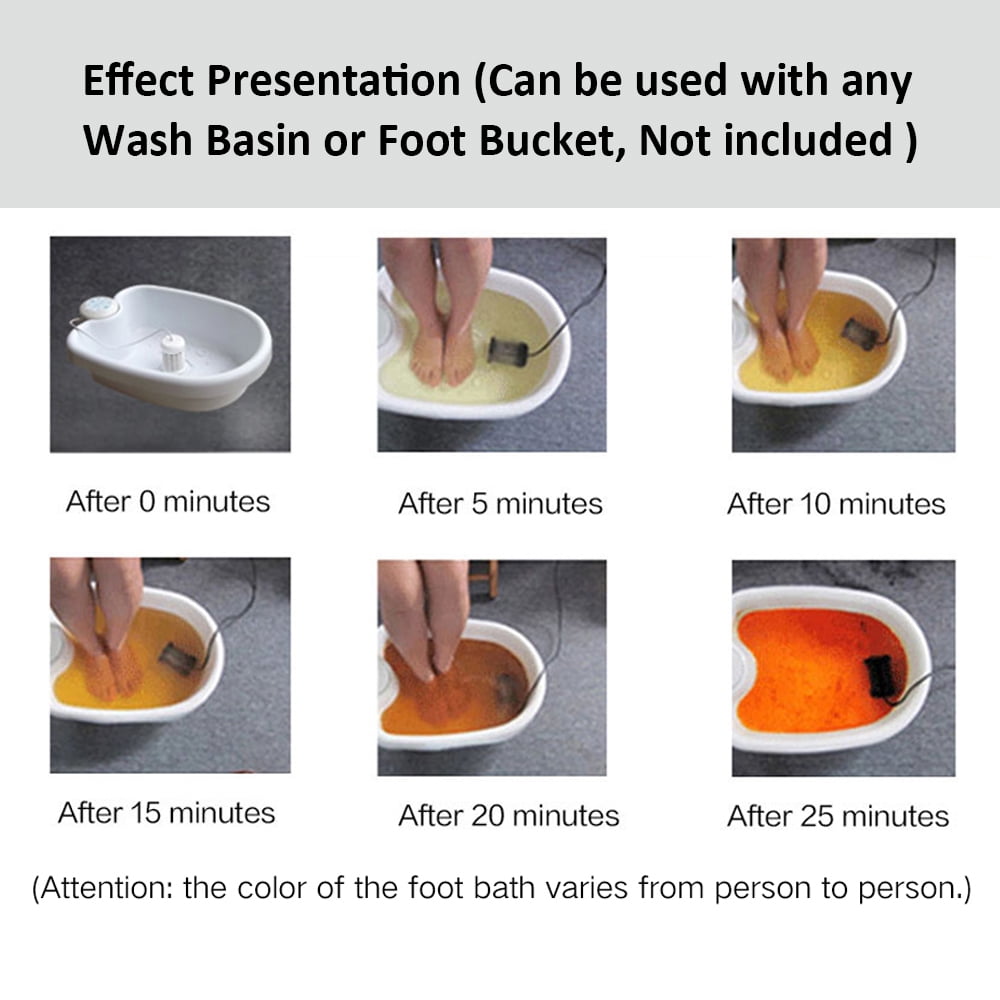 Effect Presentation (Can be used with any Wash Basin or Foot Bucket, Not included )

After 0 minutes

After 5 minutes

After 10 minutes

After 15 minutes

After 20 minutes

After 25 minutes

(Attention: the color of the foot bath varies from person to person.)