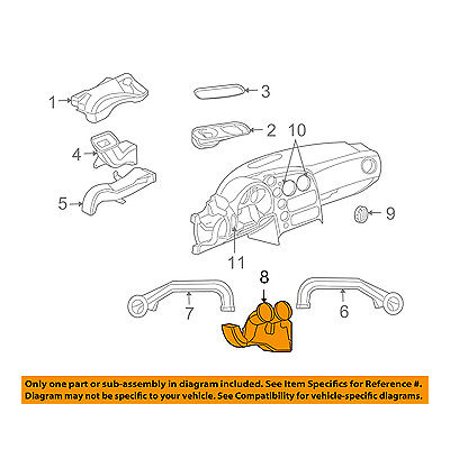 1
3
2
10
4
5
9
11
8
7
6

Only one part or sub-assembly in diagram included. See Item Specifics for Reference #. Diagram may not be specific to your vehicle. See Compatibility for vehicle-specific diagrams.