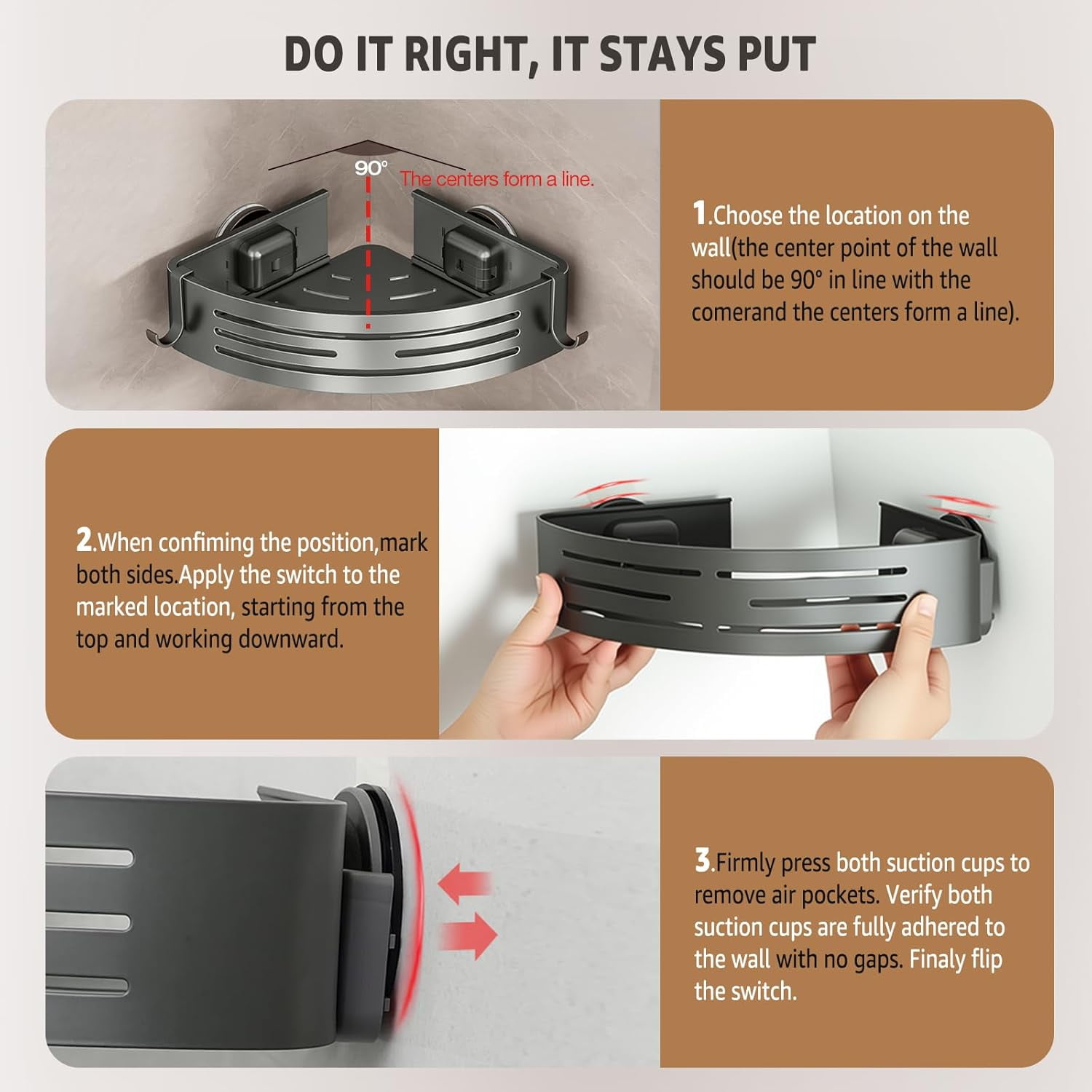 DO IT RIGHT, IT STAYS PUT

90°

The centers form a line.

1.Choose the location on the wall(the center point of the wall should be 90° in line with the comerand the centers form a line).

2.When confiming the position,mark both sides.Apply the switch to the marked location, starting from the top and working downward.

3.Firmly press both suction cups to remove air pockets. Verify both suction cups are fully adhered to the wall with no gaps. Finaly flip the switch.