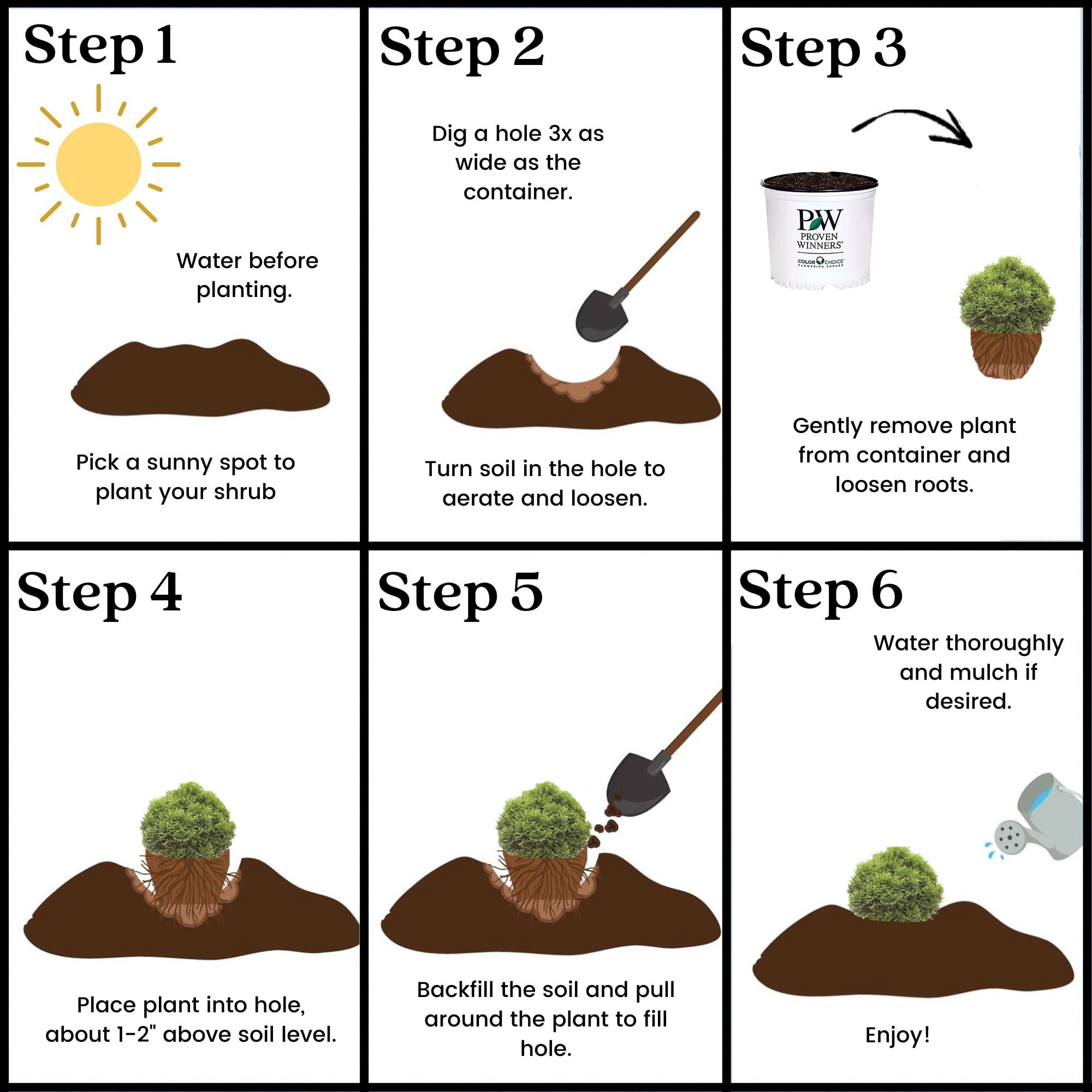 Step 1

Water before planting.

Pick a sunny spot to plant your shrub

Step 2

Dig a hole 3x as wide as the container.

Turn soil in the hole to aerate and loosen.

Step 3

PW
PROVEN WINNERS
COLOR CHOICE
FLOWERING SHRUBS

Gently remove plant from container and loosen roots.

Step 4

Place plant into hole, about 1-2" above soil level.

Step 5

Backfill the soil and pull around the plant to fill hole.

Step 6

Water thoroughly and mulch if desired.

Enjoy!