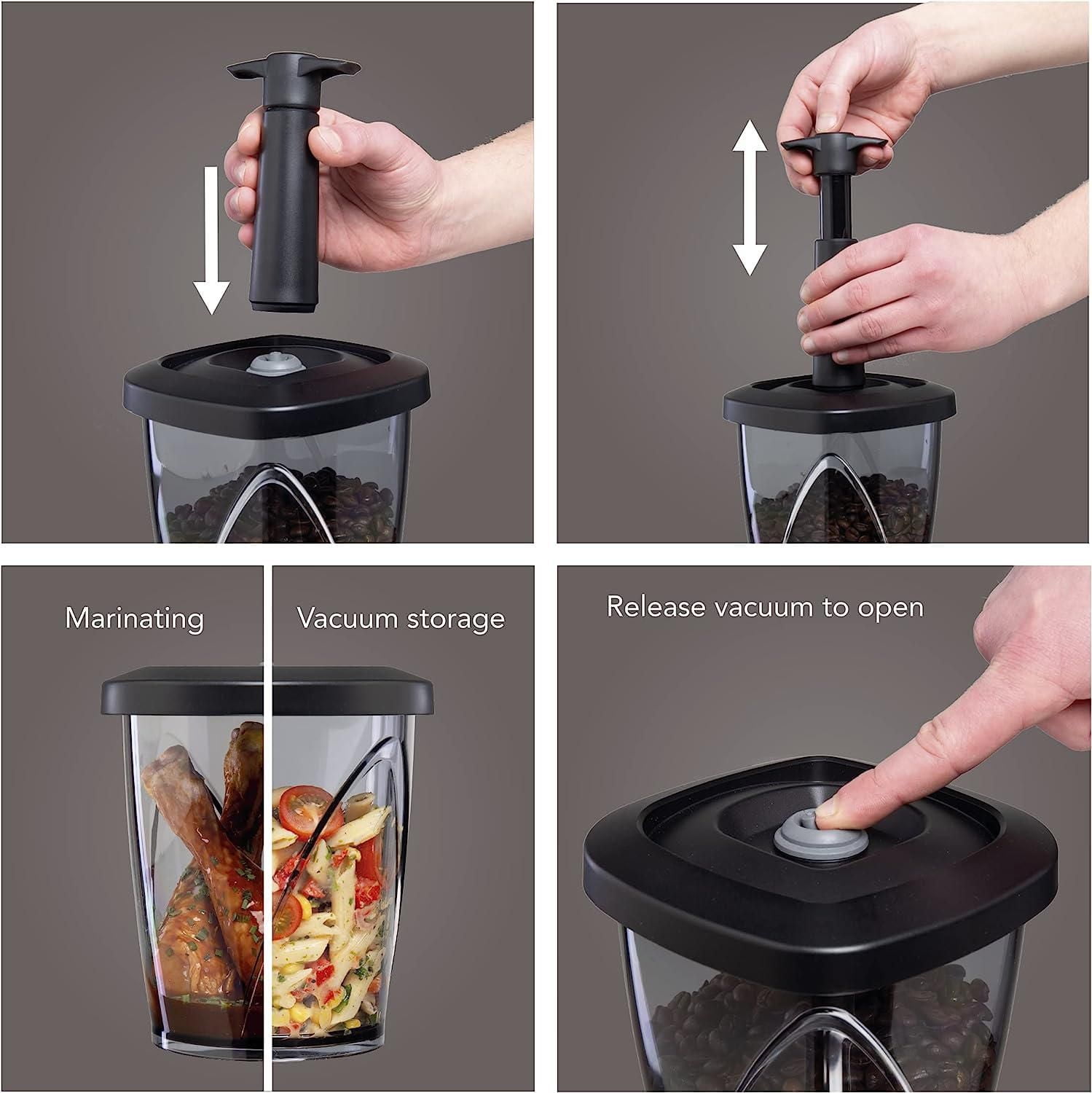 Marinating

Vacuum storage

Release vacuum to open