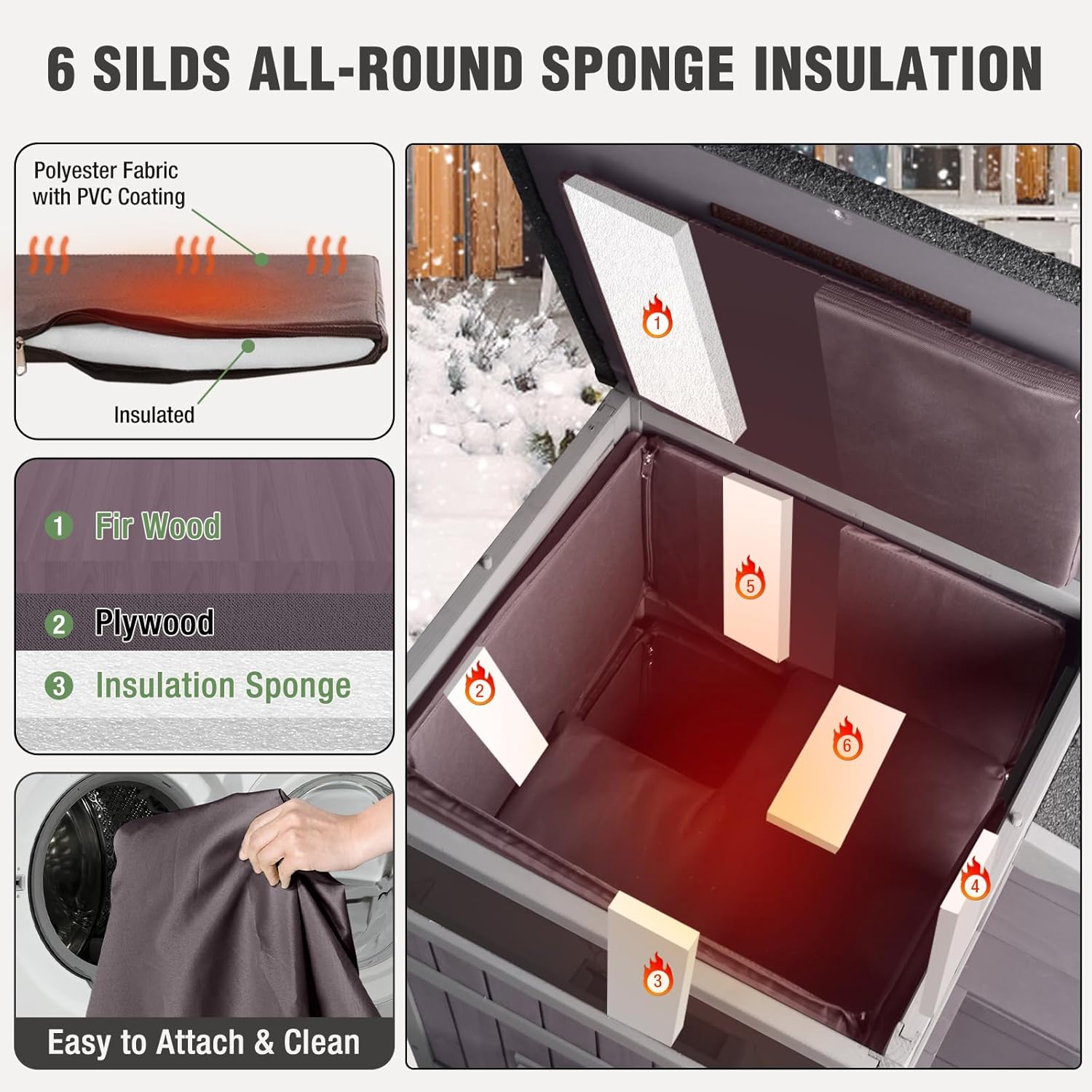 6 SILDS ALL-ROUND SPONGE INSULATION

Polyester Fabric with PVC Coating

Insulated

1 Fir Wood

2 Plywood

3 Insulation Sponge

Easy to Attach & Clean

1

5

2

6

4

3