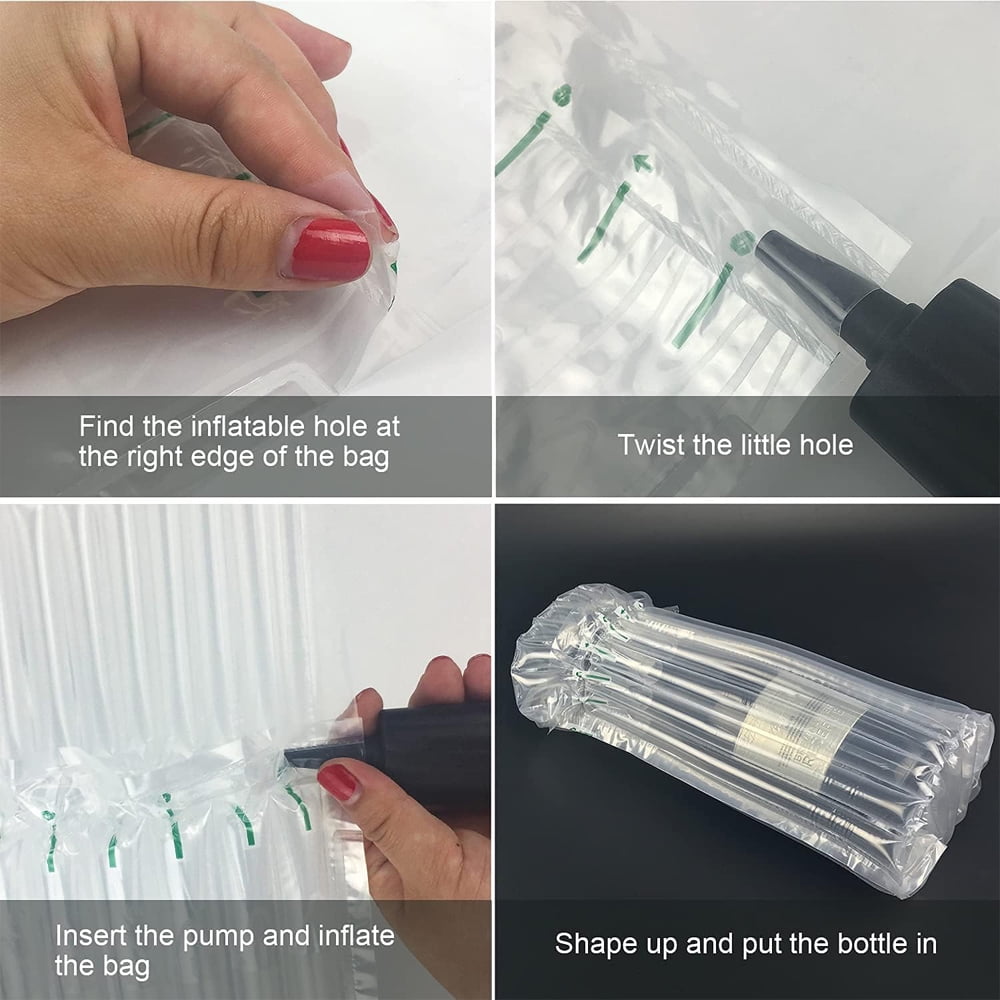 Find the inflatable hole at the right edge of the bag

Twist the little hole

Insert the pump and inflate the bag

Shape up and put the bottle in