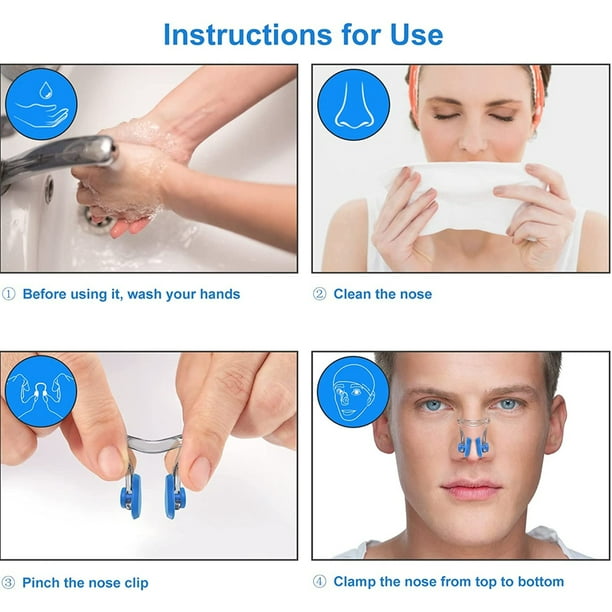 Instructions for Use

① Before using it, wash your hands

② Clean the nose

③ Pinch the nose clip

④ Clamp the nose from top to bottom