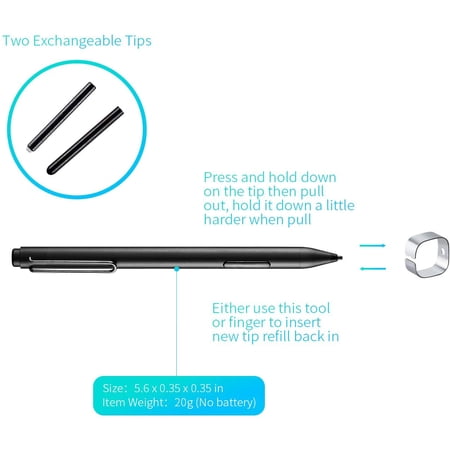 Two Exchangeable Tips

Press and hold down on the tip then pull out, hold it down a little harder when pull

Either use this tool or finger to insert new tip refill back in

Size: 5.6 x 0.35 x 0.35 in
Item Weight: 20g (No battery)