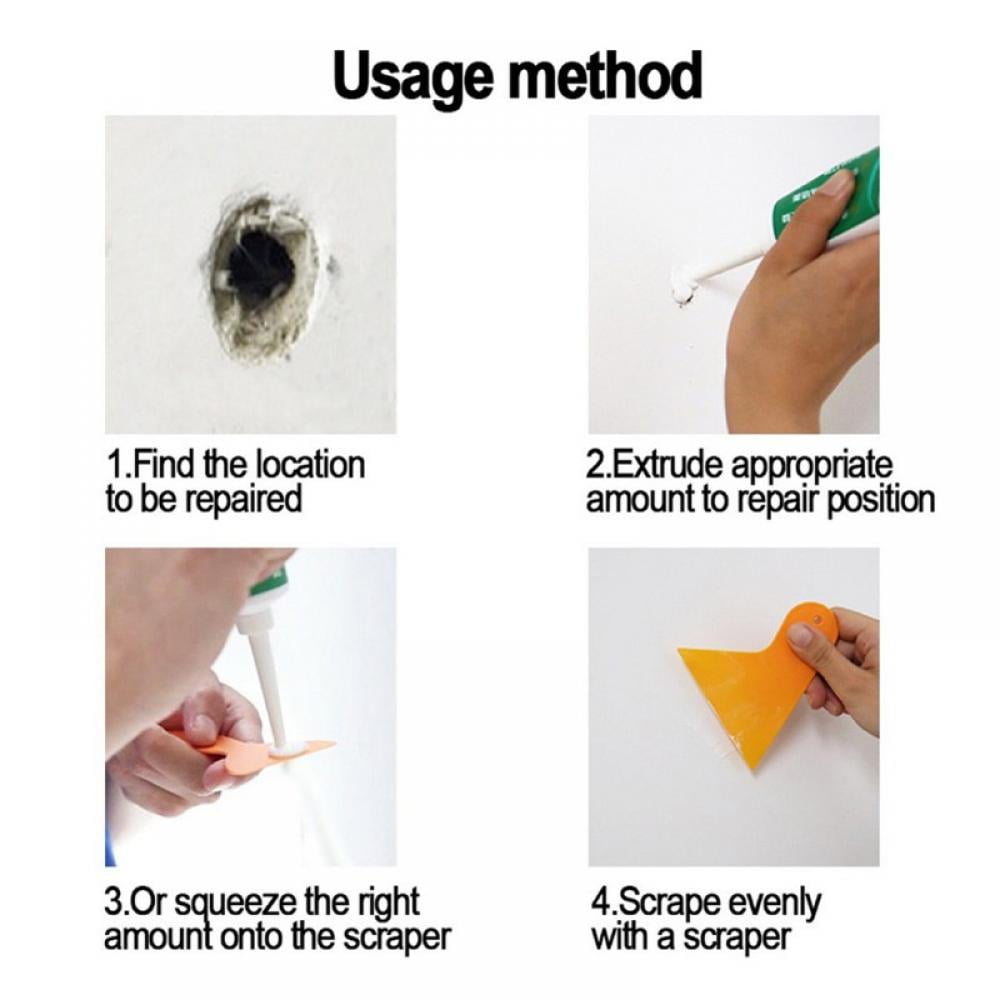 Usage method

1.Find the location to be repaired

2.Extrude appropriate amount to repair position

3.Or squeeze the right amount onto the scraper

4.Scrape evenly with a scraper