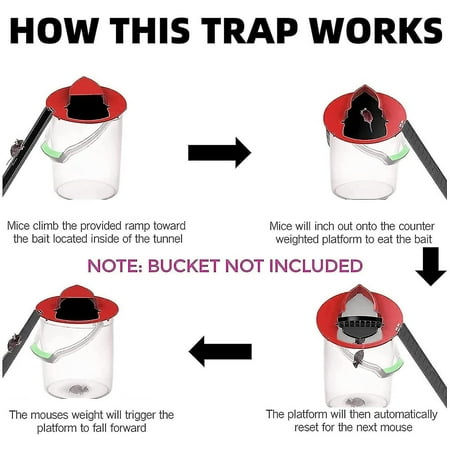 HOW THIS TRAP WORKS

Mice climb the provided ramp toward the bait located inside of the tunnel

Mice will inch out onto the counter weighted platform to eat the bait

NOTE: BUCKET NOT INCLUDED

The mouses weight will trigger the platform to fall forward

The platform will then automatically reset for the next mouse