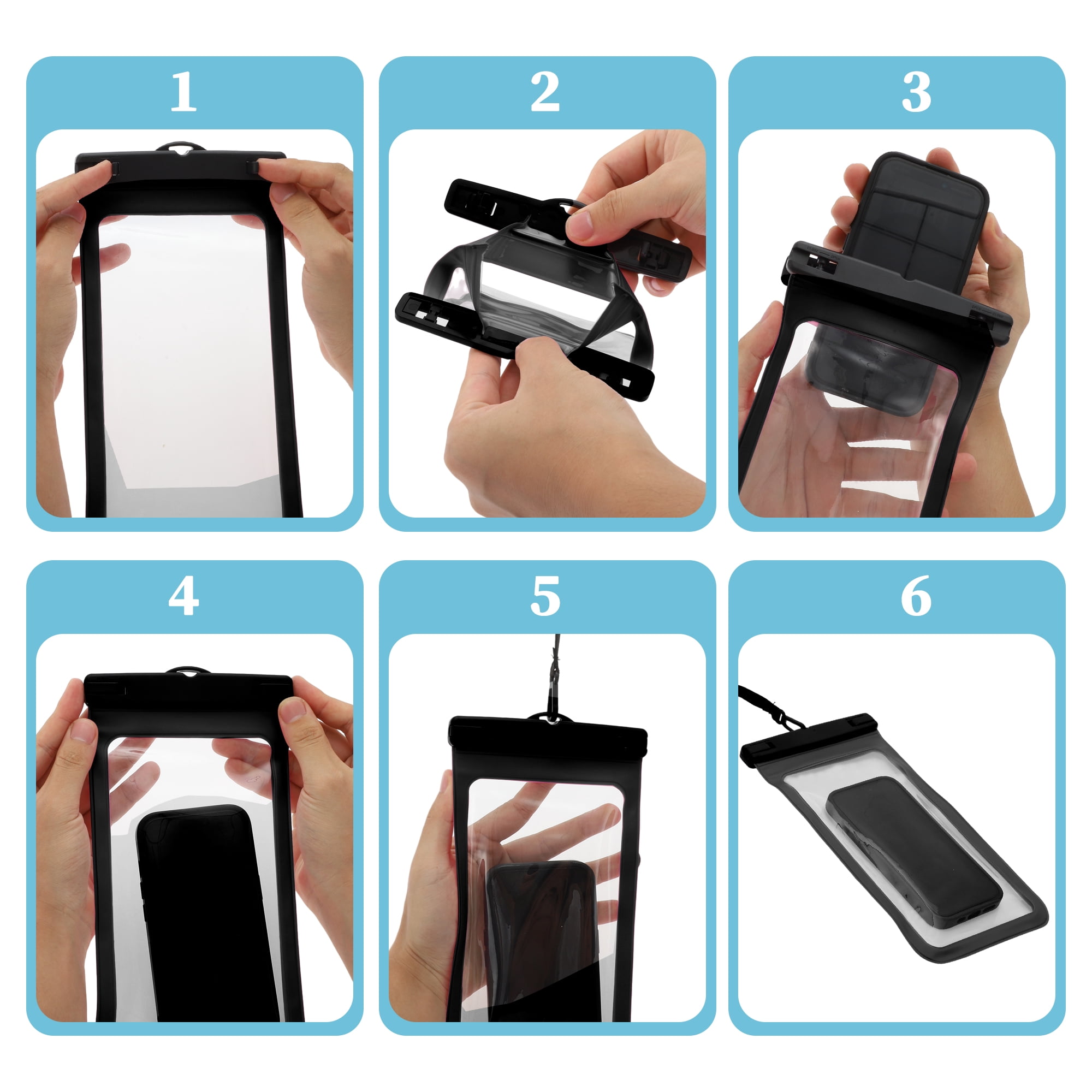 1

2

3

4

5

6