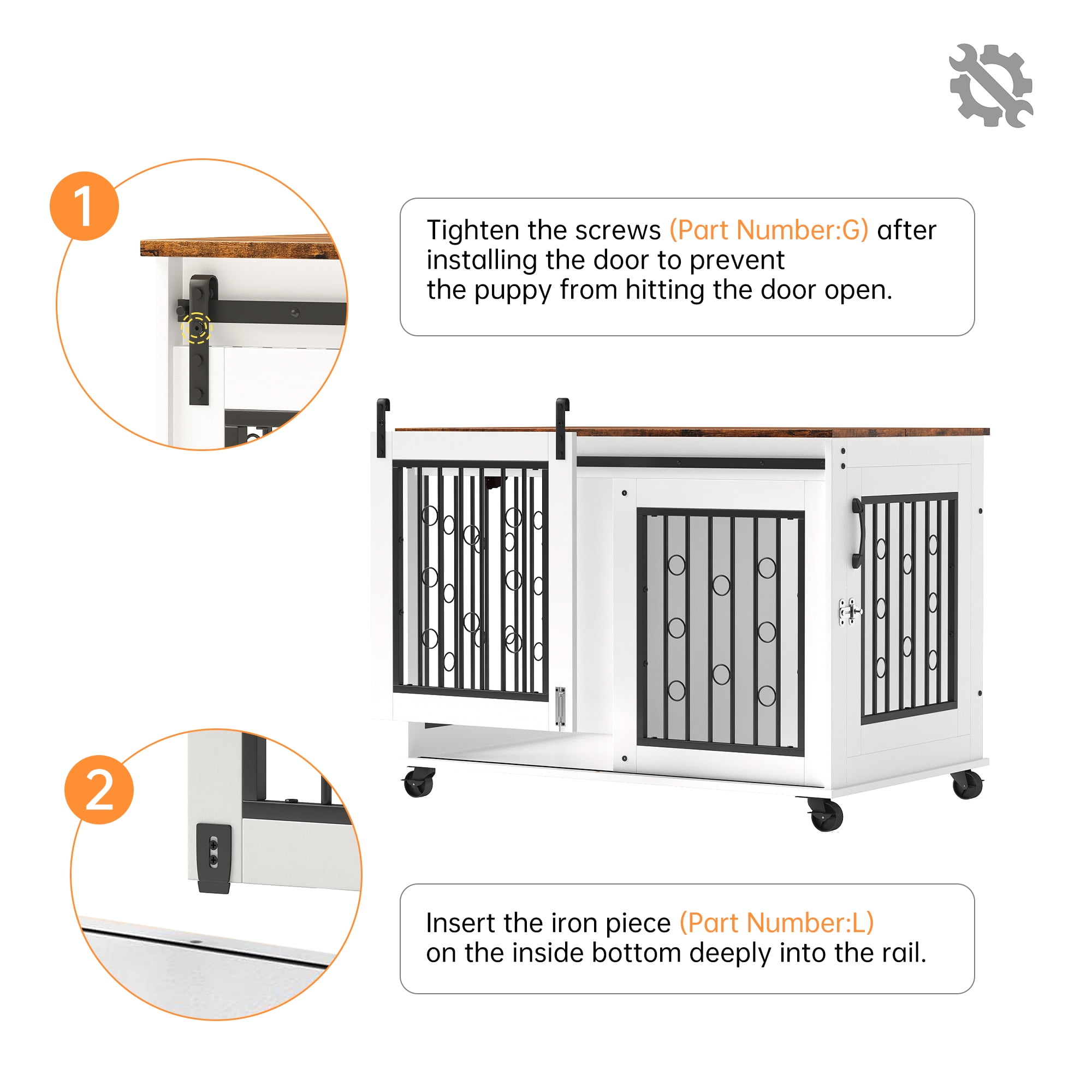 1

Tighten the screws (Part Number:G) after installing the door to prevent the puppy from hitting the door open.

2

Insert the iron piece (Part Number:L) on the inside bottom deeply into the rail.