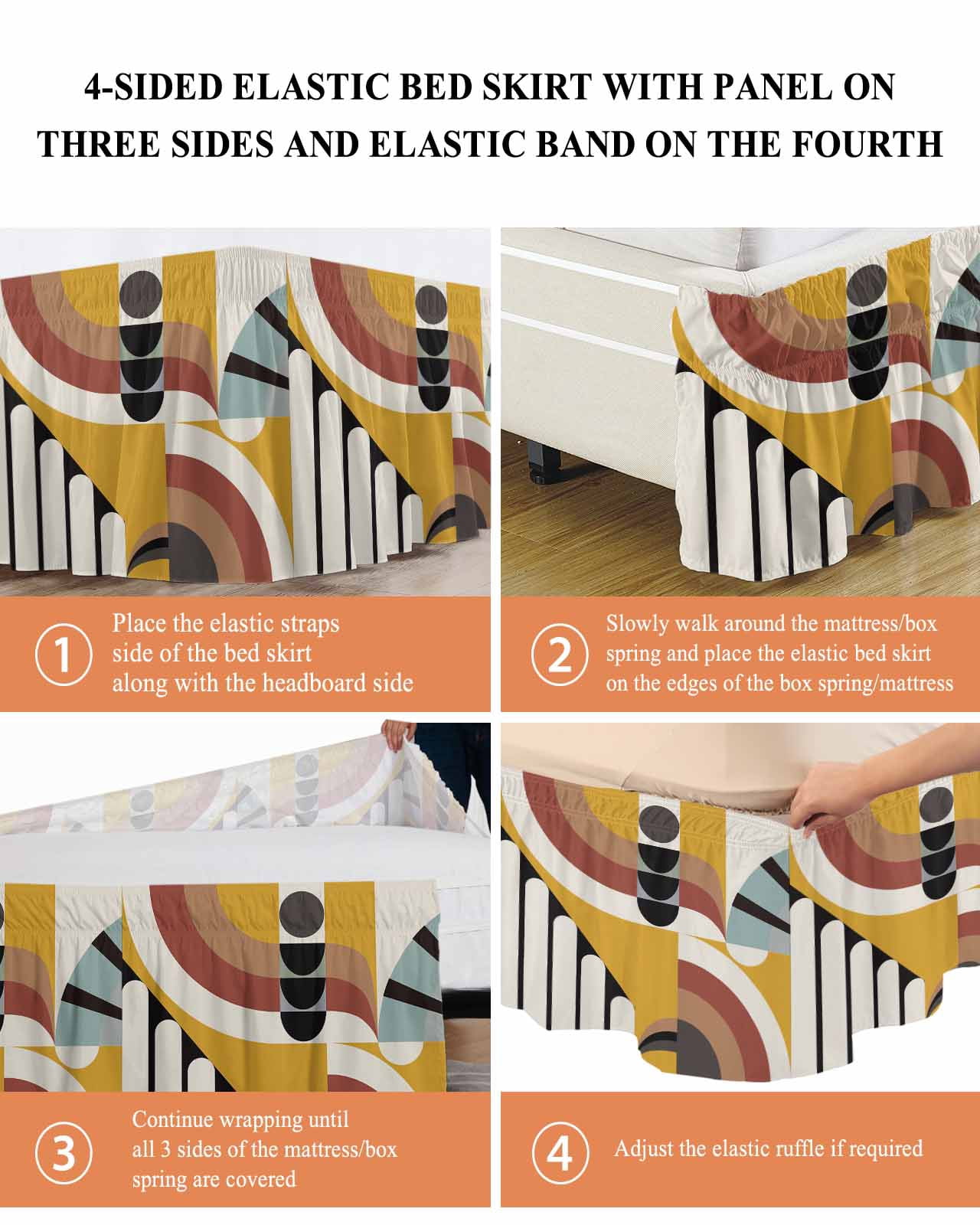 4-SIDED ELASTIC BED SKIRT WITH PANEL ON THREE SIDES AND ELASTIC BAND ON THE FOURTH

1 Place the elastic straps side of the bed skirt along with the headboard side

2 Slowly walk around the mattress/box spring and place the elastic bed skirt on the edges of the box spring/mattress

3 Continue wrapping until all 3 sides of the mattress/box spring are covered

4 Adjust the elastic ruffle if required