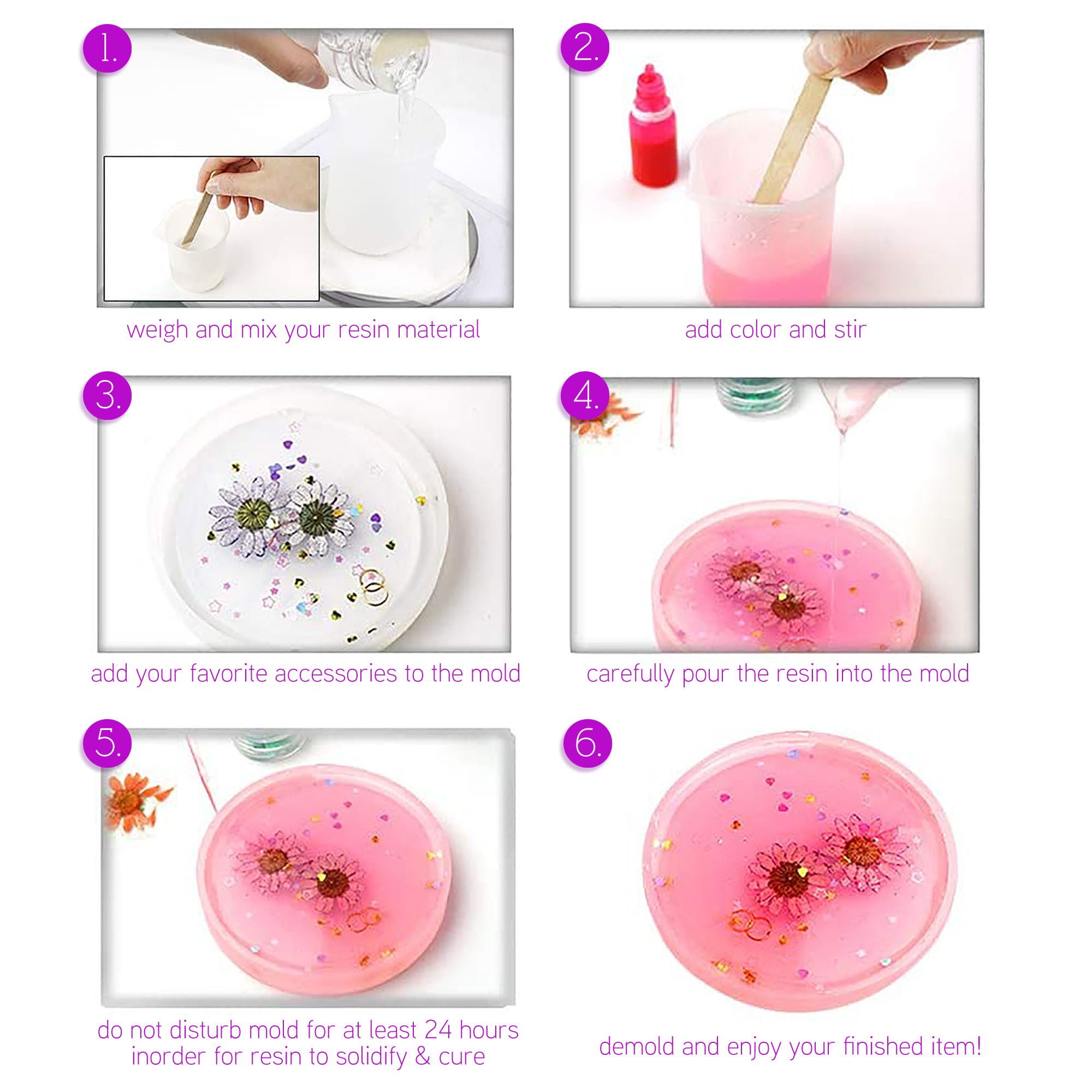 1.

weigh and mix your resin material

2.

add color and stir

3.

add your favorite accessories to the mold

4.

carefully pour the resin into the mold

5.

do not disturb mold for at least 24 hours inorder for resin to solidify & cure

6.

demold and enjoy your finished item!