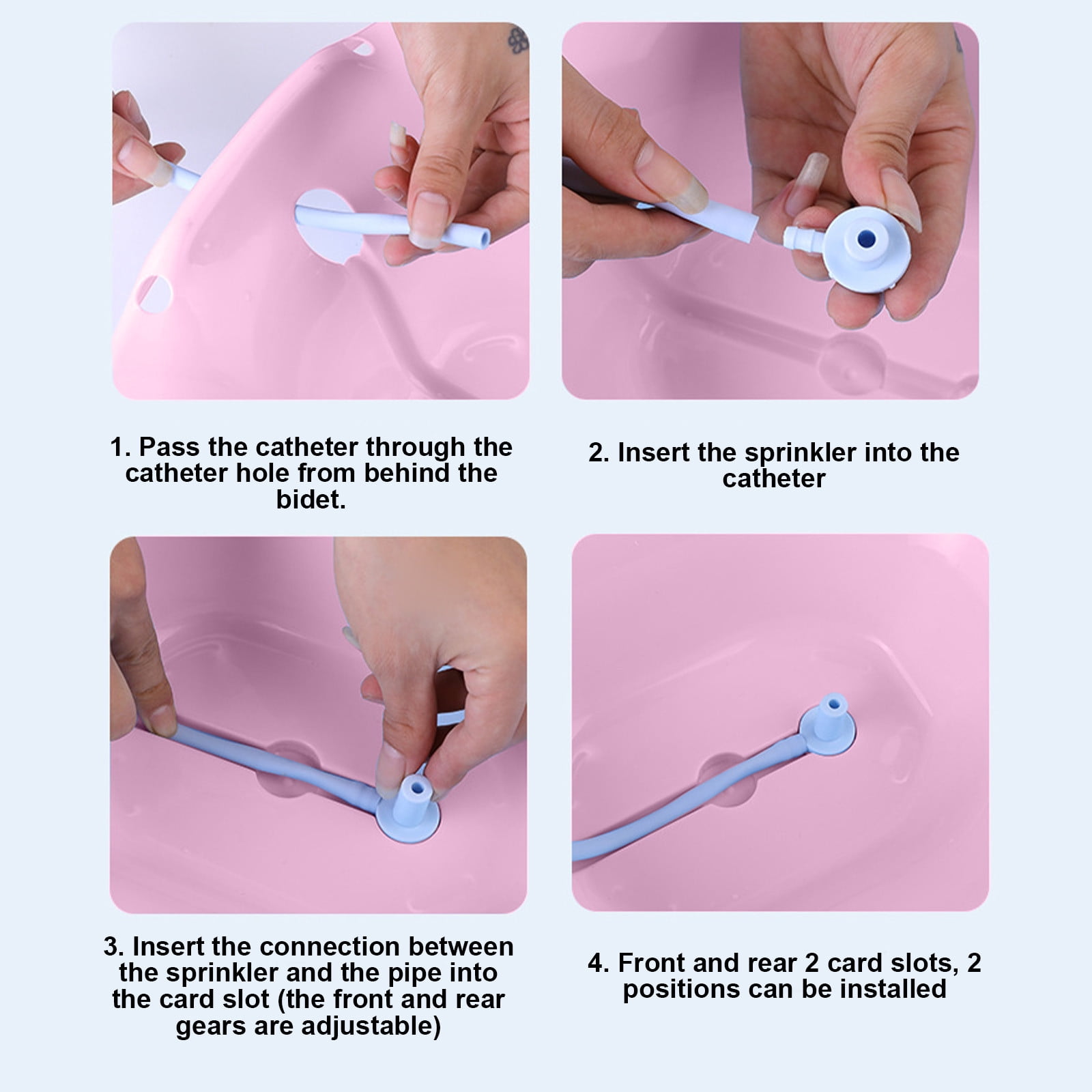 1. Pass the catheter through the catheter hole from behind the bidet.

2. Insert the sprinkler into the catheter

3. Insert the connection between the sprinkler and the pipe into the card slot (the front and rear gears are adjustable)

4. Front and rear 2 card slots, 2 positions can be installed