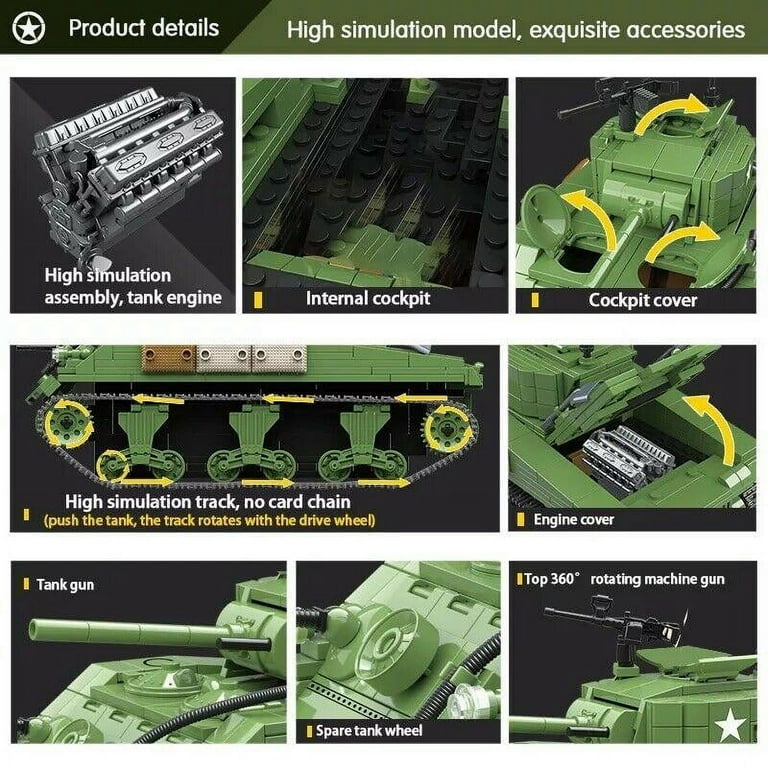 Product details

High simulation model, exquisite accessories

High simulation assembly, tank engine

Internal cockpit

Cockpit cover

High simulation track, no card chain
(push the tank, the track rotates with the drive wheel)

Engine cover

Tank gun

Spare tank wheel

Top 360° rotating machine gun