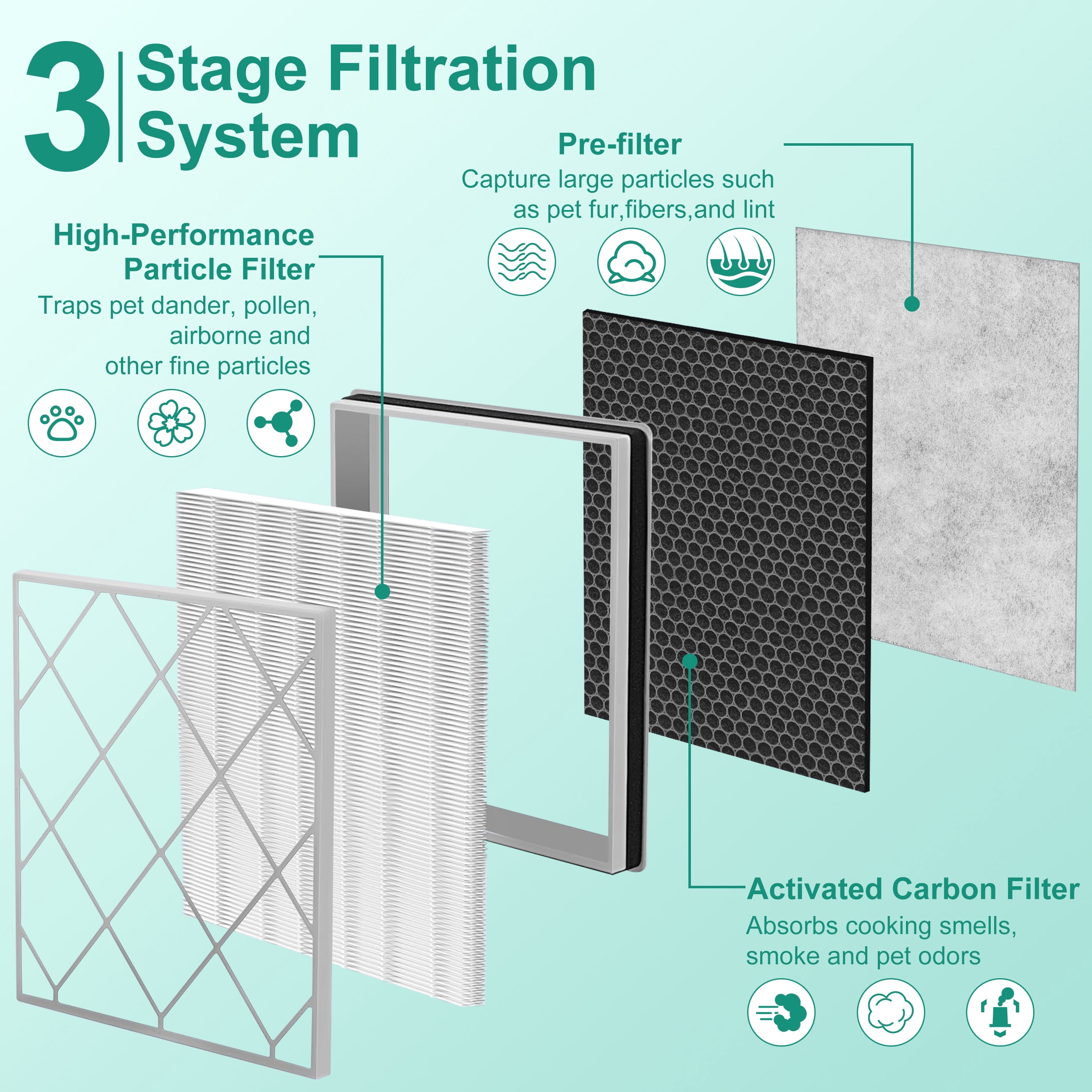 3 Stage Filtration System

Pre-filter
Capture large particles such as pet fur,fibers,and lint

High-Performance Particle Filter
Traps pet dander, pollen, airborne and other fine particles

Activated Carbon Filter
Absorbs cooking smells, smoke and pet odors