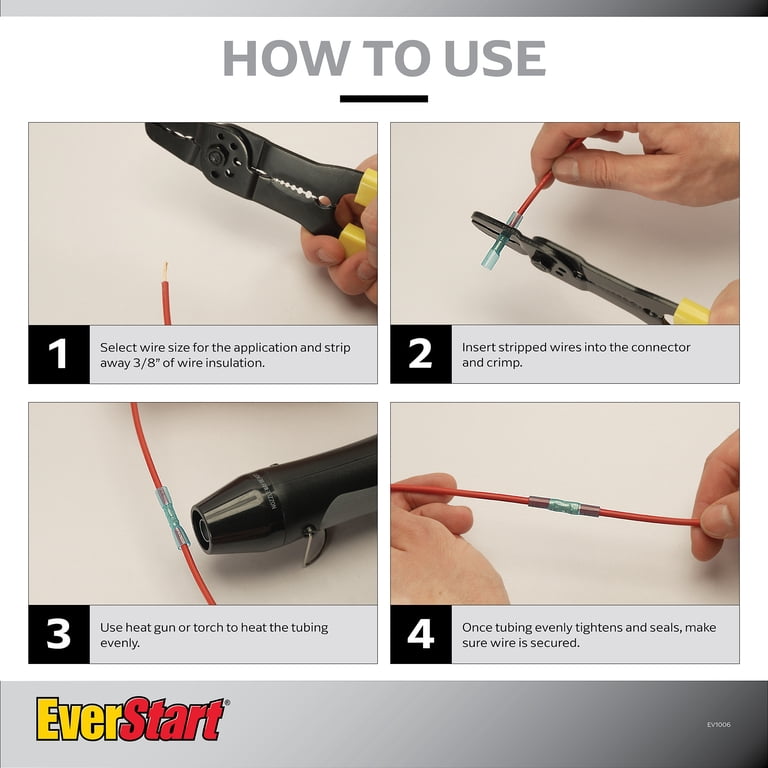 HOW TO USE

1

Select wire size for the application and strip away 3/8" of wire insulation.

2

Insert stripped wires into the connector and crimp.

3

Use heat gun or torch to heat the tubing evenly.

4

Once tubing evenly tightens and seals, make sure wire is secured.

EverStart®

EV1006