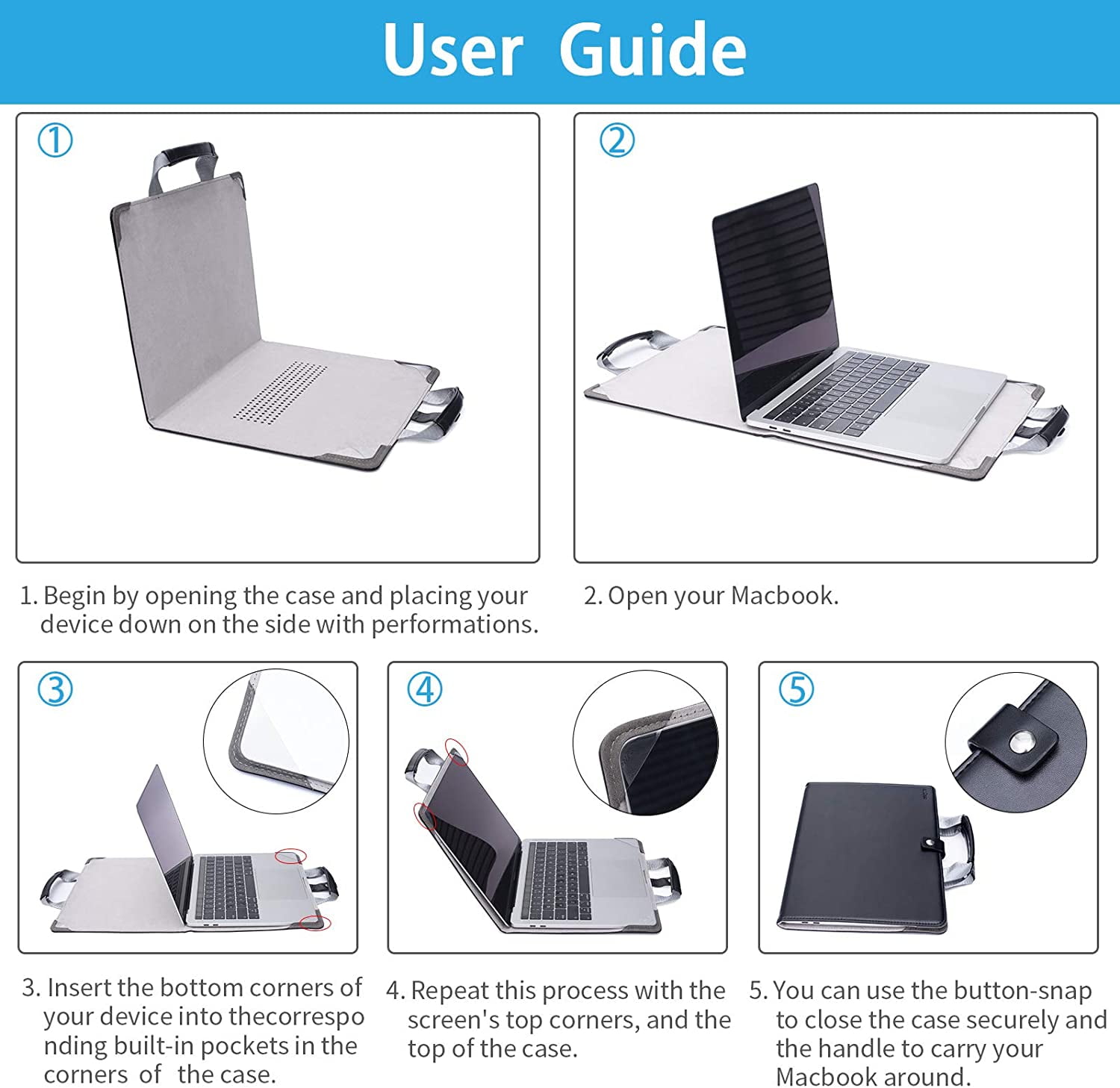 User Guide

①

②

1. Begin by opening the case and placing your device down on the side with performations.

2. Open your Macbook.

③

④

⑤

3. Insert the bottom corners of your device into thecorrespo nding built-in pockets in the corners of the case.

4. Repeat this process with the screen's top corners, and the top of the case.

5. You can use the button-snap to close the case securely and the handle to carry your Macbook around.