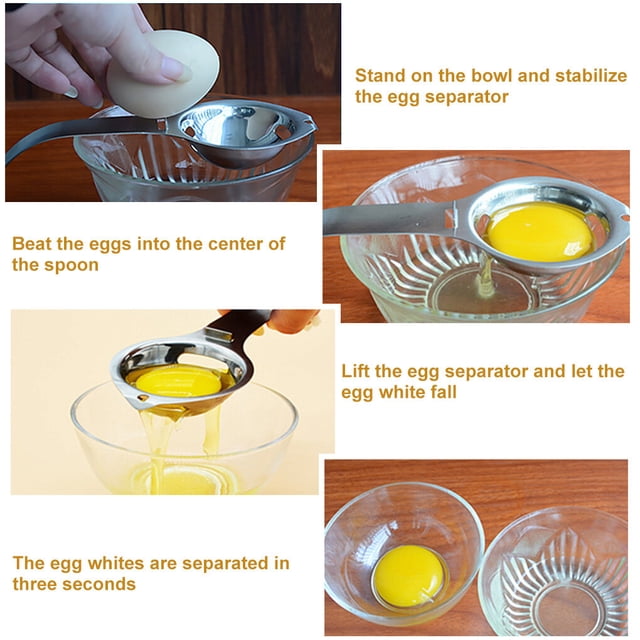 Stand on the bowl and stabilize the egg separator

Beat the eggs into the center of the spoon

Lift the egg separator and let the egg white fall

The egg whites are separated in three seconds