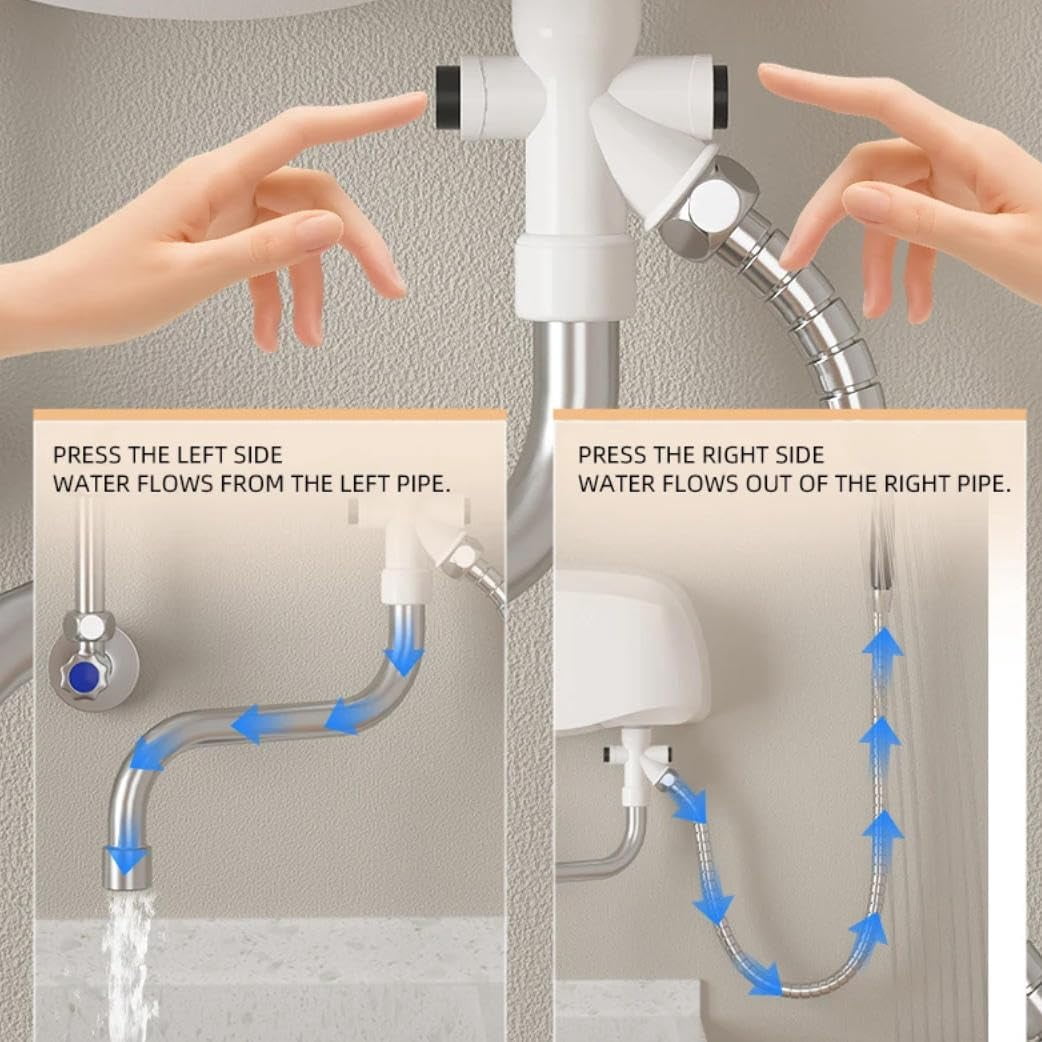 PRESS THE LEFT SIDE
WATER FLOWS FROM THE LEFT PIPE.

PRESS THE RIGHT SIDE
WATER FLOWS OUT OF THE RIGHT PIPE.