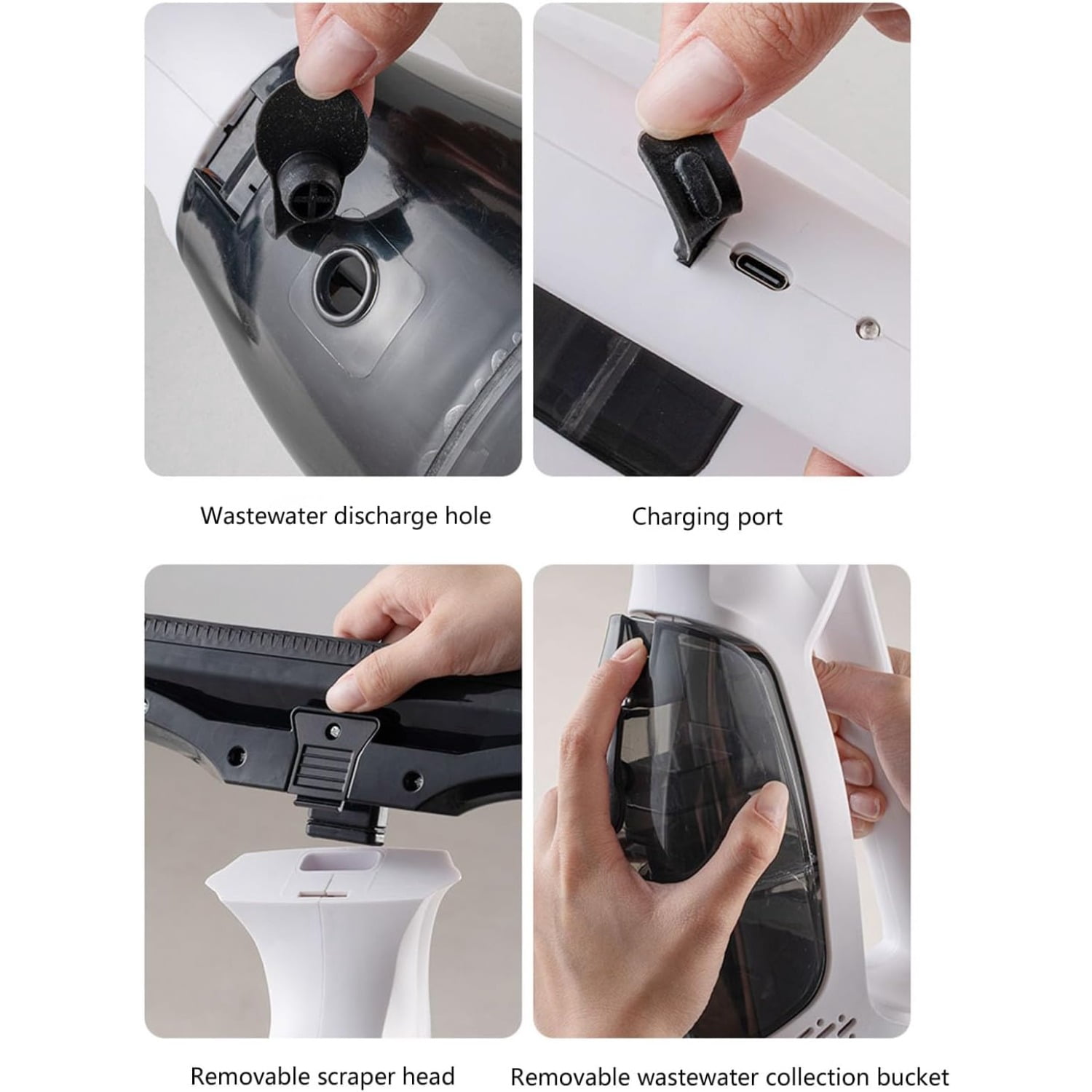 Wastewater discharge hole

Charging port

Removable scraper head

Removable wastewater collection bucket