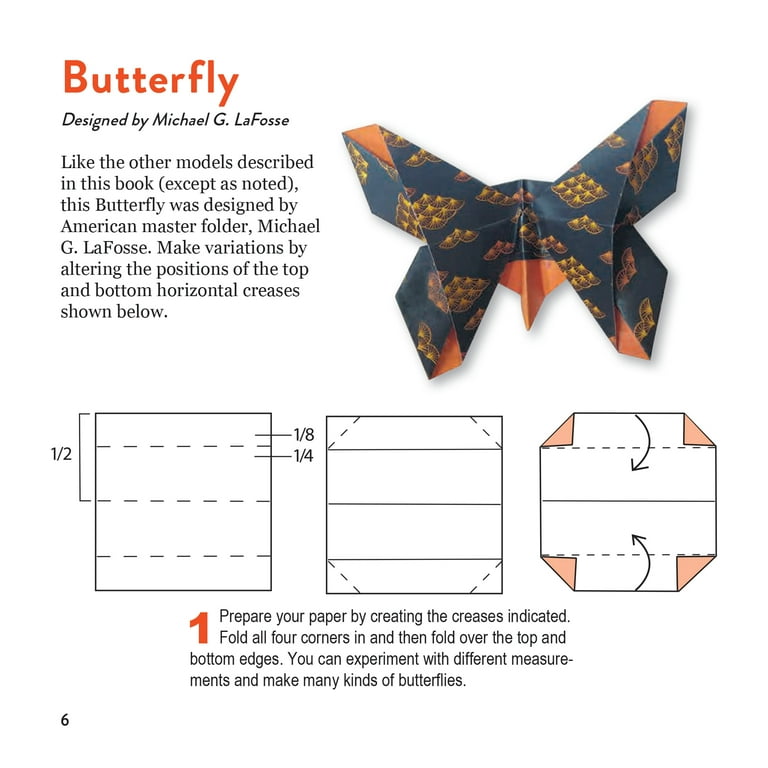 Butterfly

Designed by Michael G. LaFosse

Like the other models described in this book (except as noted), this Butterfly was designed by American master folder, Michael G. LaFosse. Make variations by altering the positions of the top and bottom horizontal creases shown below.

1/2

1/8

1/4

1 Prepare your paper by creating the creases indicated. Fold all four corners in and then fold over the top and bottom edges. You can experiment with different measurements and make many kinds of butterflies.

6