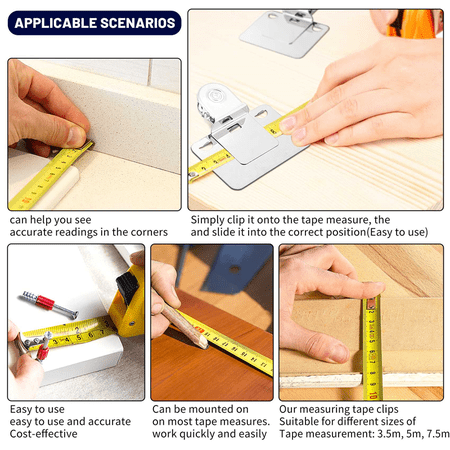 APPLICABLE SCENARIOS

can help you see
accurate readings in the corners

Simply clip it onto the tape measure, the
and slide it into the correct position(Easy to use)

Easy to use
easy to use and accurate
Cost-effective

Can be mounted on
on most tape measures.
work quickly and easily

Our measuring tape clips
Suitable for different sizes of
Tape measurement: 3.5m, 5m, 7.5m