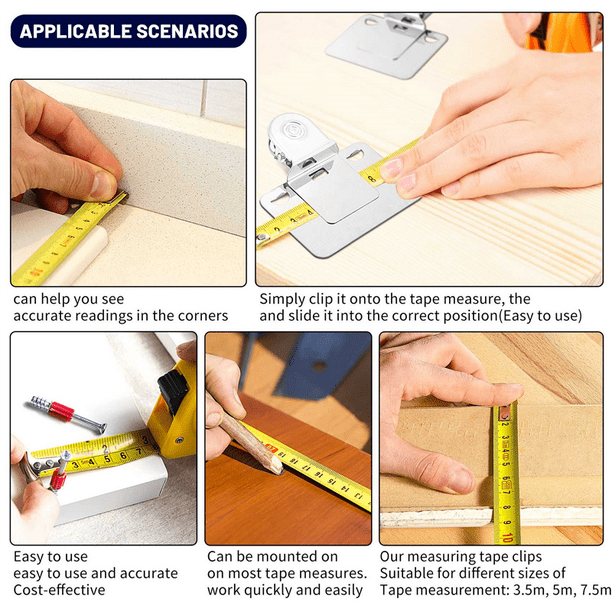 APPLICABLE SCENARIOS

can help you see
accurate readings in the corners

Simply clip it onto the tape measure, the
and slide it into the correct position(Easy to use)

Easy to use
easy to use and accurate
Cost-effective

Can be mounted on
on most tape measures.
work quickly and easily

Our measuring tape clips
Suitable for different sizes of
Tape measurement: 3.5m, 5m, 7.5m