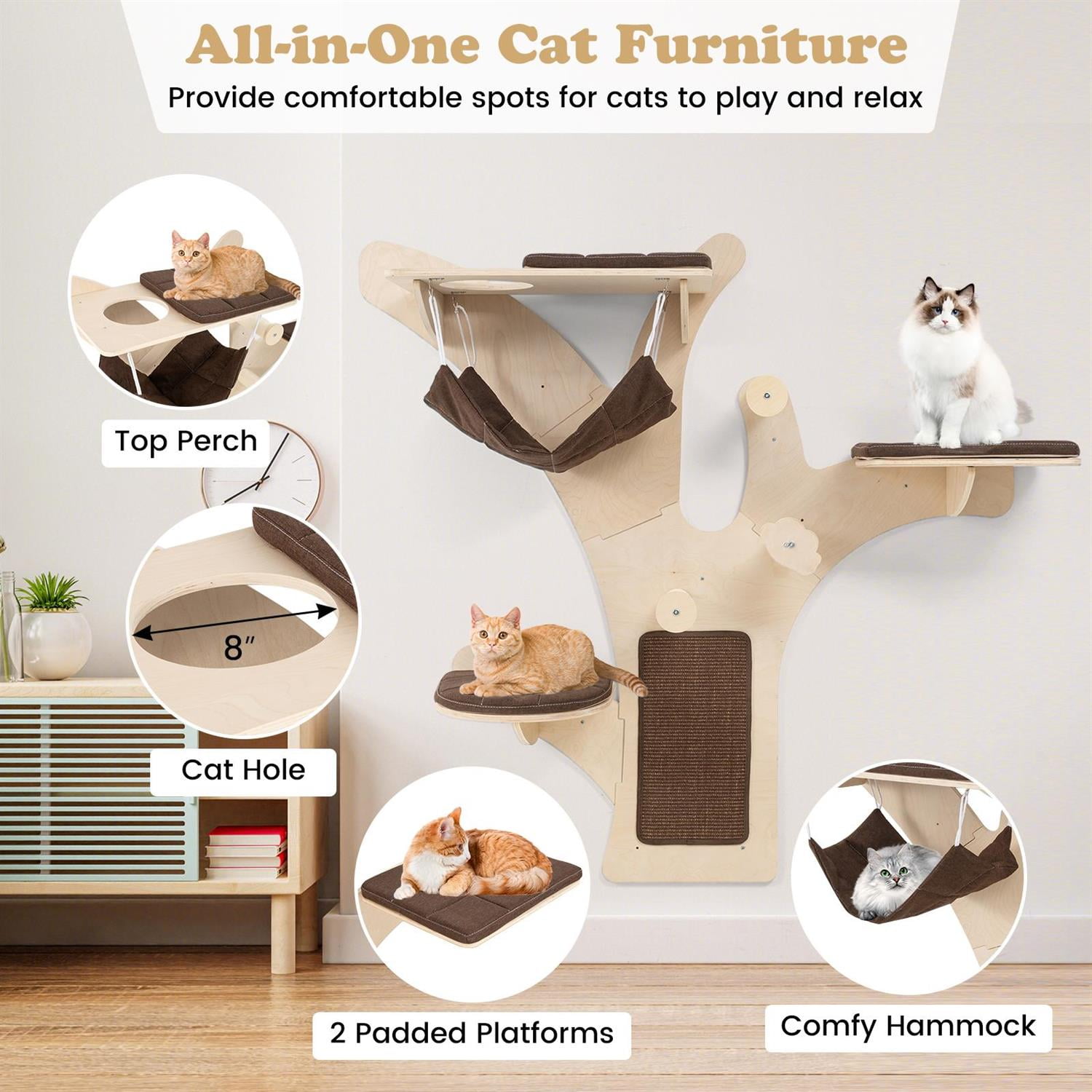 All-in-One Cat Furniture
Provide comfortable spots for cats to play and relax

Top Perch

8″

Cat Hole

2 Padded Platforms

Comfy Hammock