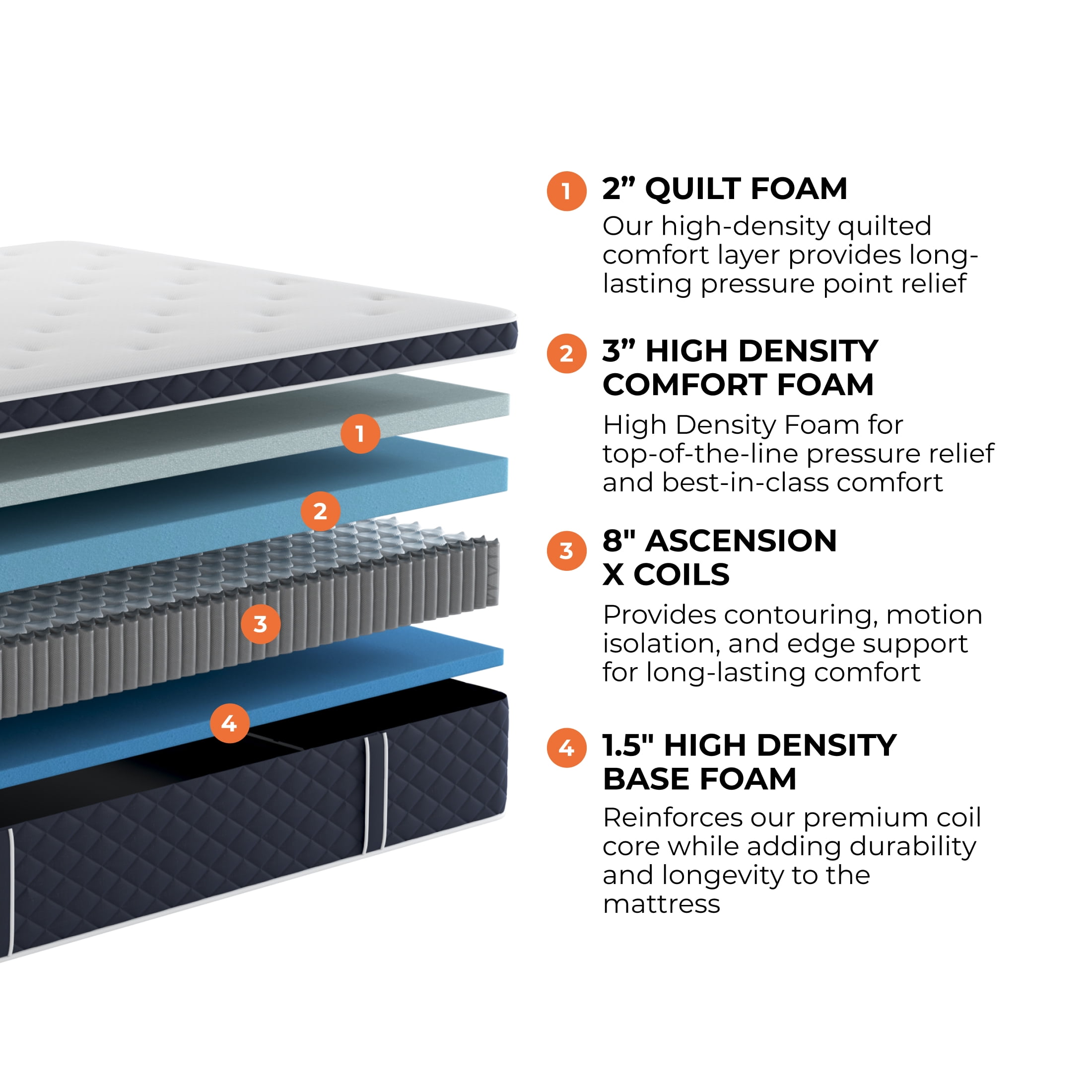 1

2

3

4

1 2” QUILT FOAM
Our high-density quilted comfort layer provides long-lasting pressure point relief

2 3” HIGH DENSITY COMFORT FOAM
High Density Foam for top-of-the-line pressure relief and best-in-class comfort

3 8" ASCENSION X COILS
Provides contouring, motion isolation, and edge support for long-lasting comfort

4 1.5" HIGH DENSITY BASE FOAM
Reinforces our premium coil core while adding durability and longevity to the mattress