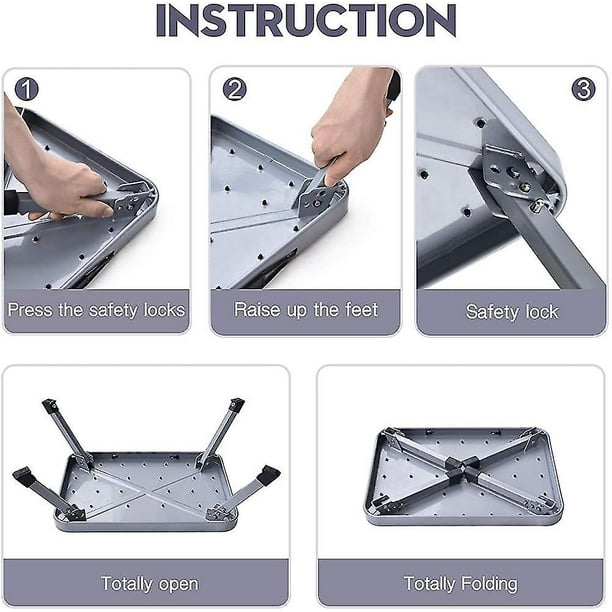 INSTRUCTION

1
Press the safety locks

2
Raise up the feet

3
Safety lock

Totally open

Totally Folding