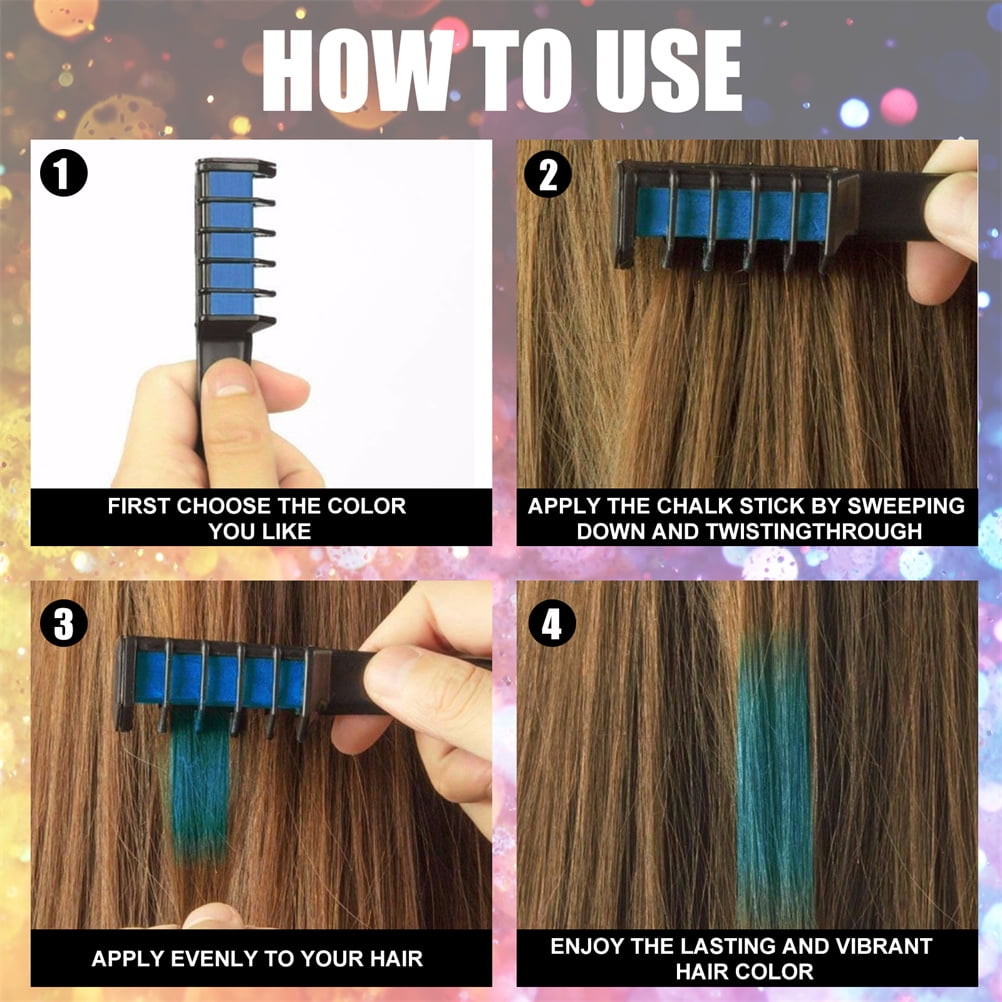 HOW TO USE

1

FIRST CHOOSE THE COLOR YOU LIKE

2

APPLY THE CHALK STICK BY SWEEPING DOWN AND TWISTINGTHROUGH

3

APPLY EVENLY TO YOUR HAIR

4

ENJOY THE LASTING AND VIBRANT HAIR COLOR