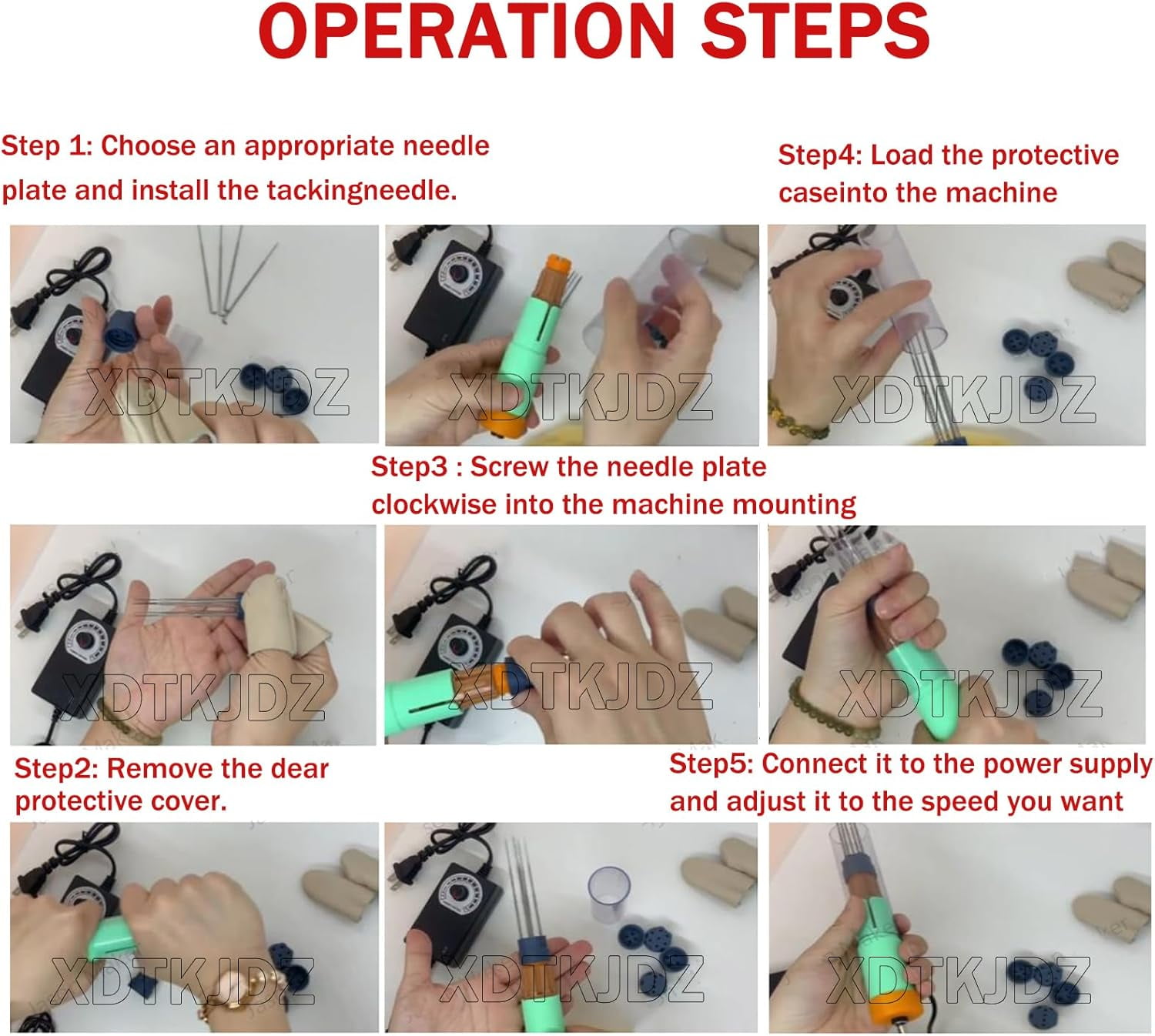 OPERATION STEPS

Step 1: Choose an appropriate needle plate and install the tackingneedle.

Step4: Load the protective caseinto the machine

Step3 : Screw the needle plate clockwise into the machine mounting

Step2: Remove the dear protective cover.

Step5: Connect it to the power supply and adjust it to the speed you want

XDTKJDZ