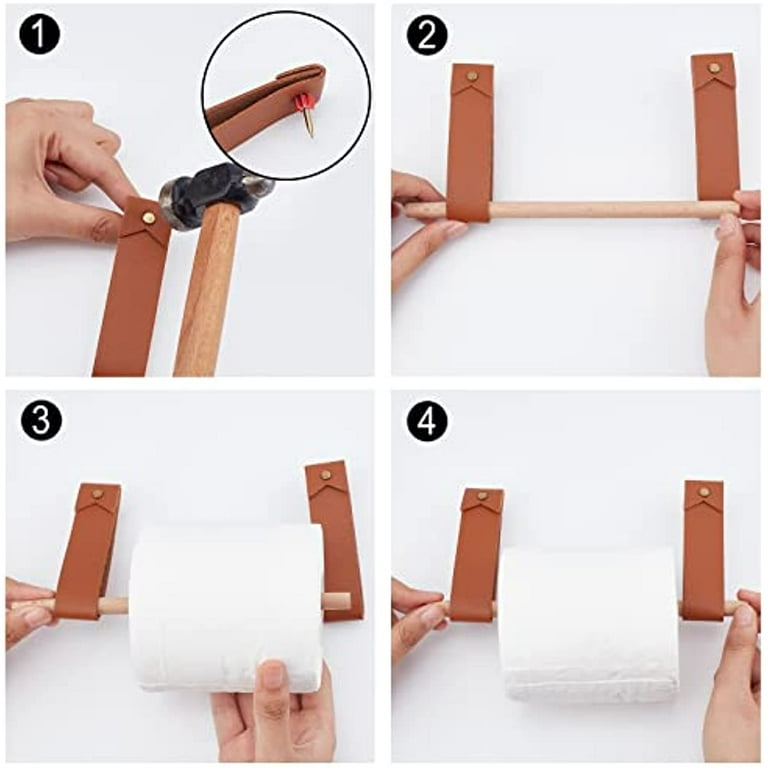 1

2

3

4