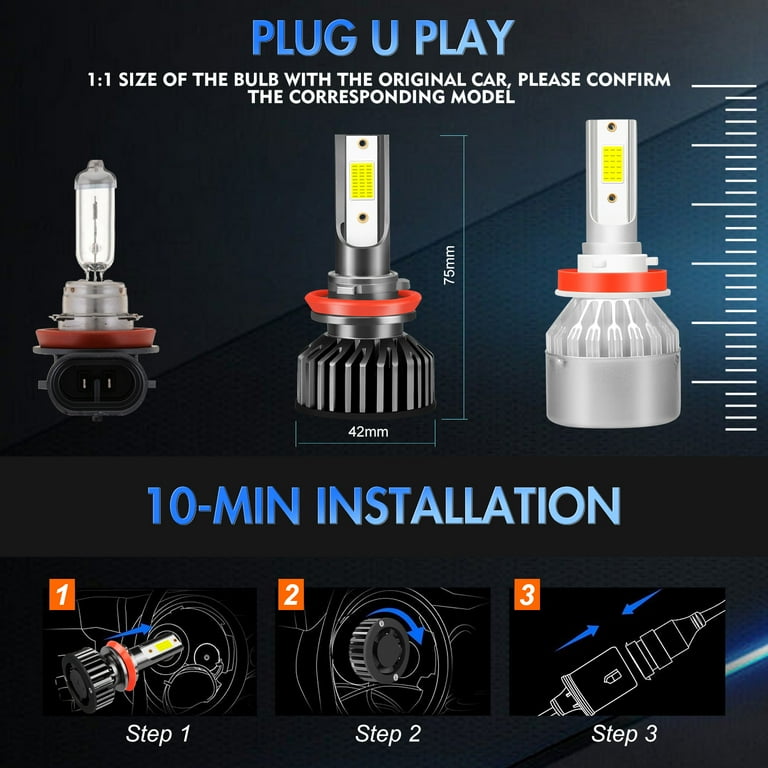 PLUG U PLAY

1:1 SIZE OF THE BULB WITH THE ORIGINAL CAR, PLEASE CONFIRM THE CORRESPONDING MODEL

75mm

42mm

10-MIN INSTALLATION

1

Step 1

2

Step 2

3

Step 3