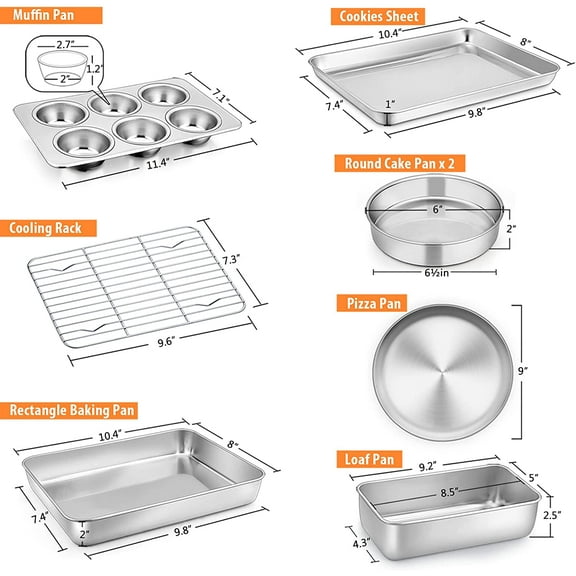 Muffin Pan

2.7"
1.2"
2"
7.1"
11.4"

Cooling Rack

7.3"
9.6"

Rectangle Baking Pan

10.4"
8"
7.4"
2"
9.8"

Cookies Sheet

10.4"
8"
7.4"
1"
9.8"

Round Cake Pan x 2

6"
2"
6½in

Pizza Pan

9"

Loaf Pan

9.2"
5"
8.5"
2.5"
4.3"