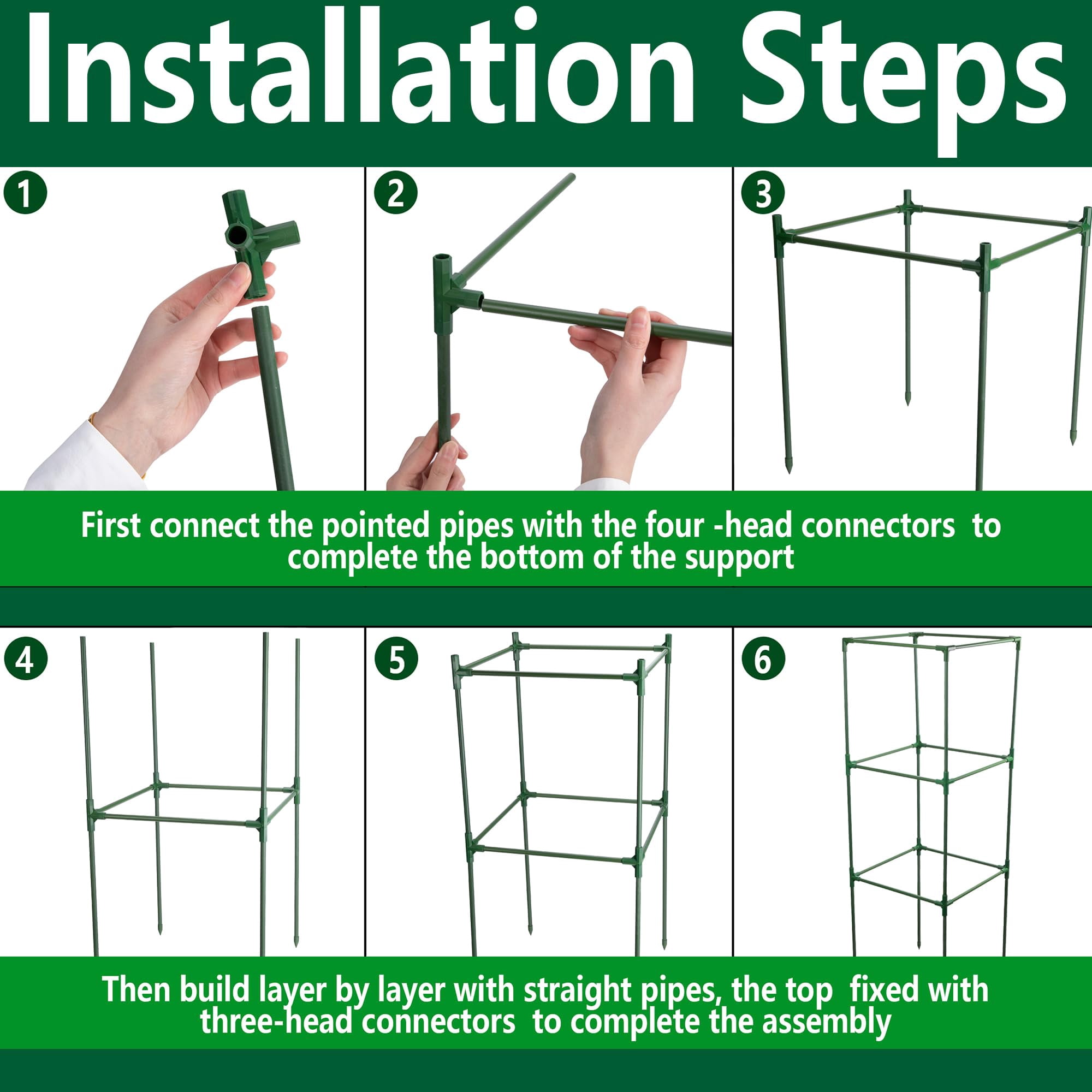 Installation Steps

1

2

3

First connect the pointed pipes with the four -head connectors to complete the bottom of the support

4

5

6

Then build layer by layer with straight pipes, the top fixed with three-head connectors to complete the assembly