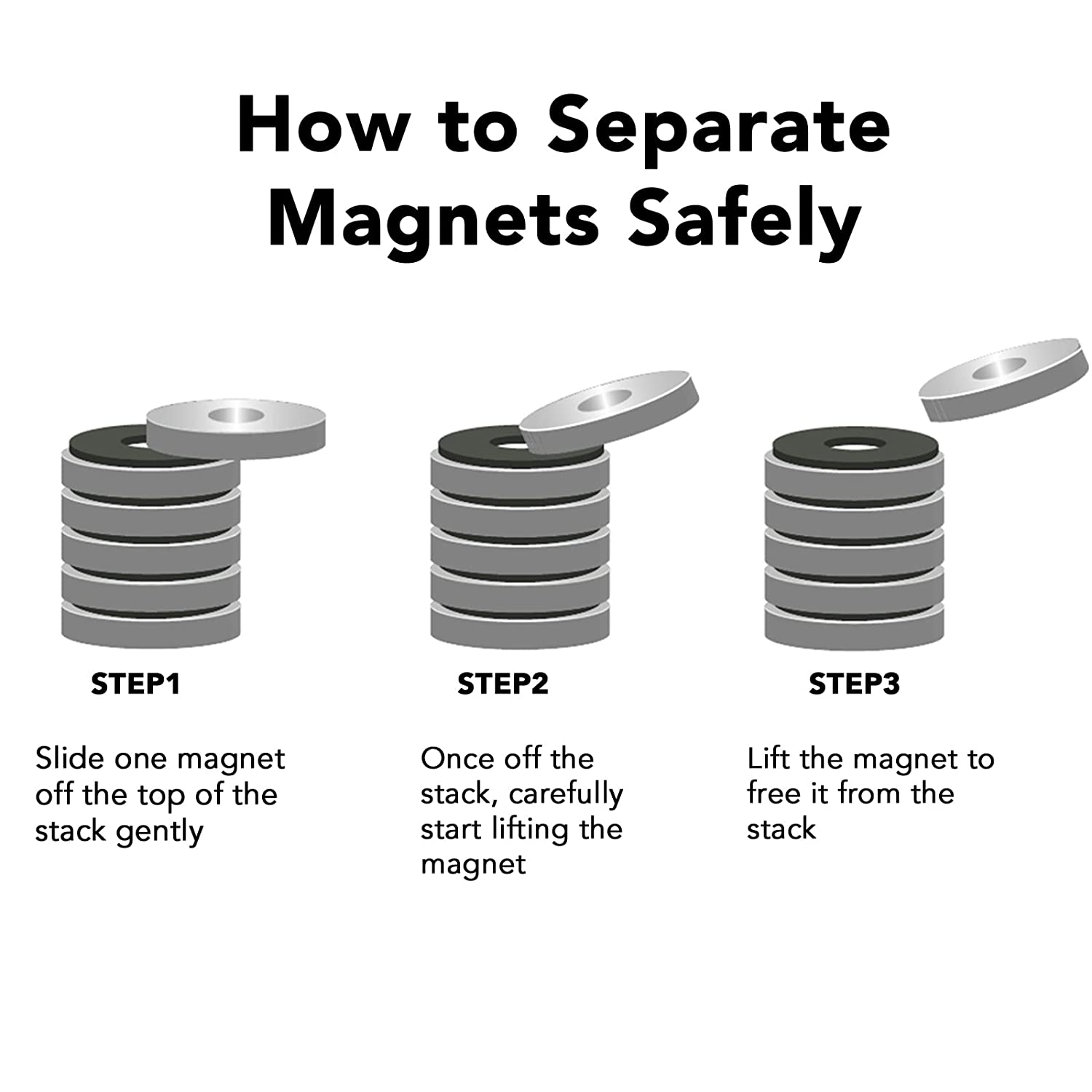 How to Separate Magnets Safely

STEP1

Slide one magnet off the top of the stack gently

STEP2

Once off the stack, carefully start lifting the magnet

STEP3

Lift the magnet to free it from the stack