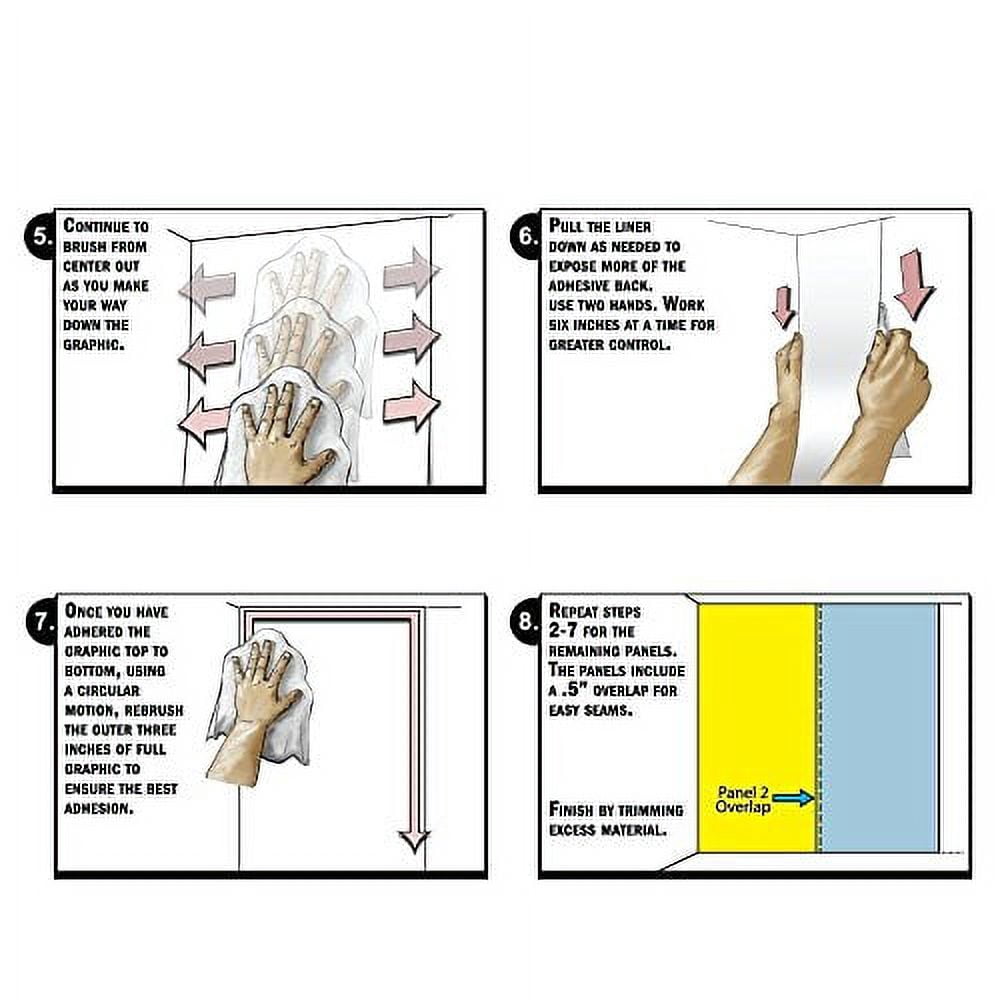 5. CONTINUE TO BRUSH FROM CENTER OUT AS YOU MAKE YOUR WAY DOWN THE GRAPHIC.

6. PULL THE LINER DOWN AS NEEDED TO EXPOSE MORE OF THE ADHESIVE BACK. USE TWO HANDS. WORK SIX INCHES AT A TIME FOR GREATER CONTROL.

7. ONCE YOU HAVE ADHERED THE GRAPHIC TOP TO BOTTOM, USING A CIRCULAR MOTION, REBRUSH THE OUTER THREE INCHES OF FULL GRAPHIC TO ENSURE THE BEST ADHESION.

8. REPEAT STEPS 2-7 FOR THE REMAINING PANELS. THE PANELS INCLUDE A .5" OVERLAP FOR EASY SEAMS.

FINISH BY TRIMMING EXCESS MATERIAL.

Panel 2 Overlap