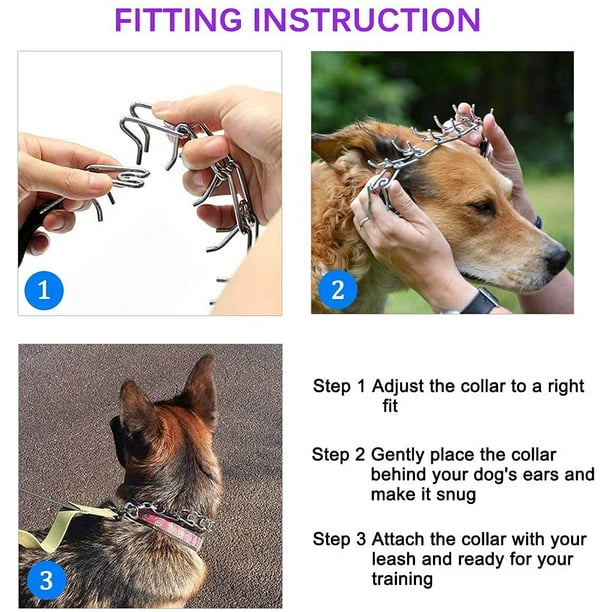 FITTING INSTRUCTION

1

2

3

Step 1 Adjust the collar to a right fit

Step 2 Gently place the collar behind your dog's ears and make it snug

Step 3 Attach the collar with your leash and ready for your training