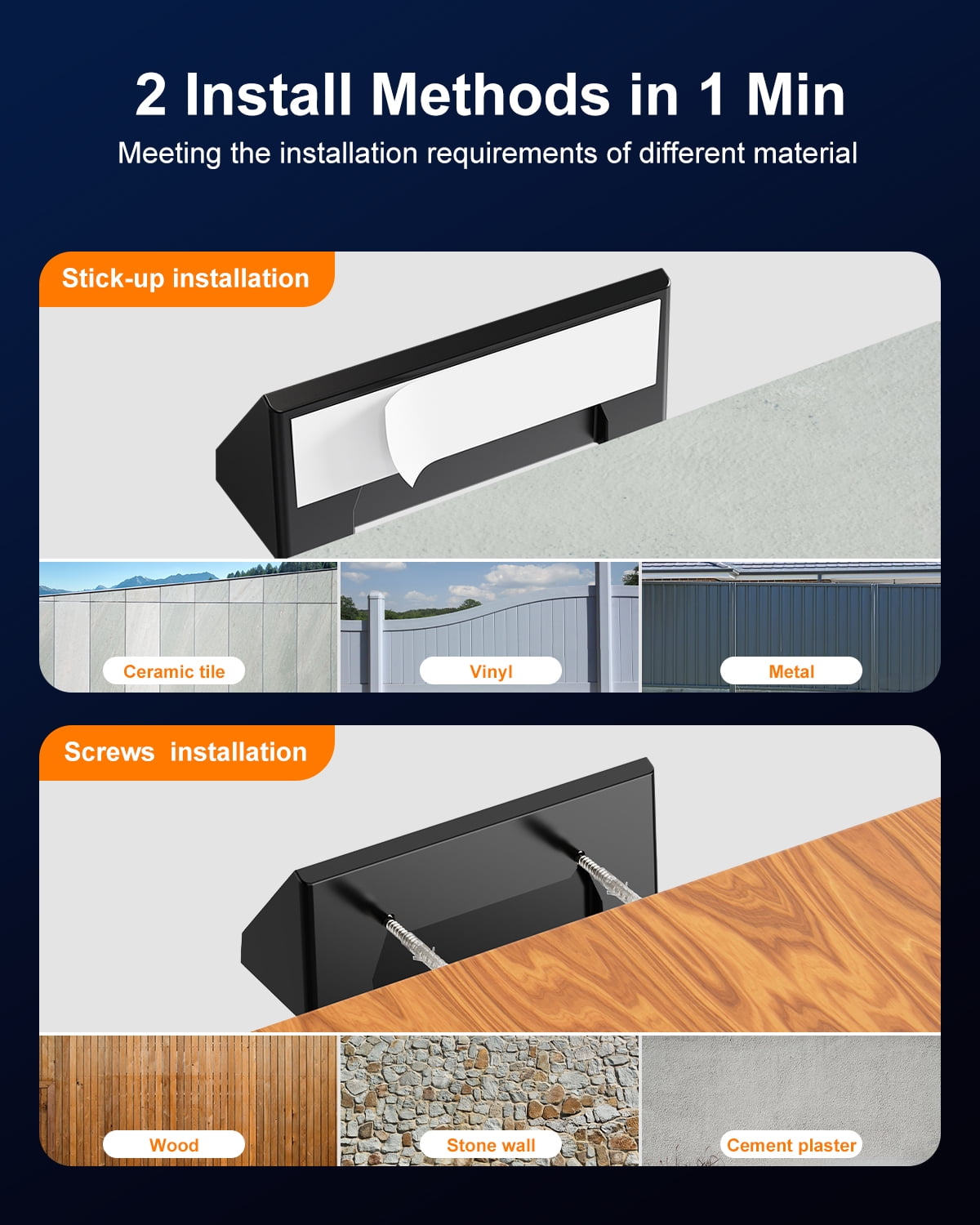 2 Install Methods in 1 Min

Meeting the installation requirements of different material

Stick-up installation

Ceramic tile

Vinyl

Metal

Screws installation

Wood

Stone wall

Cement plaster