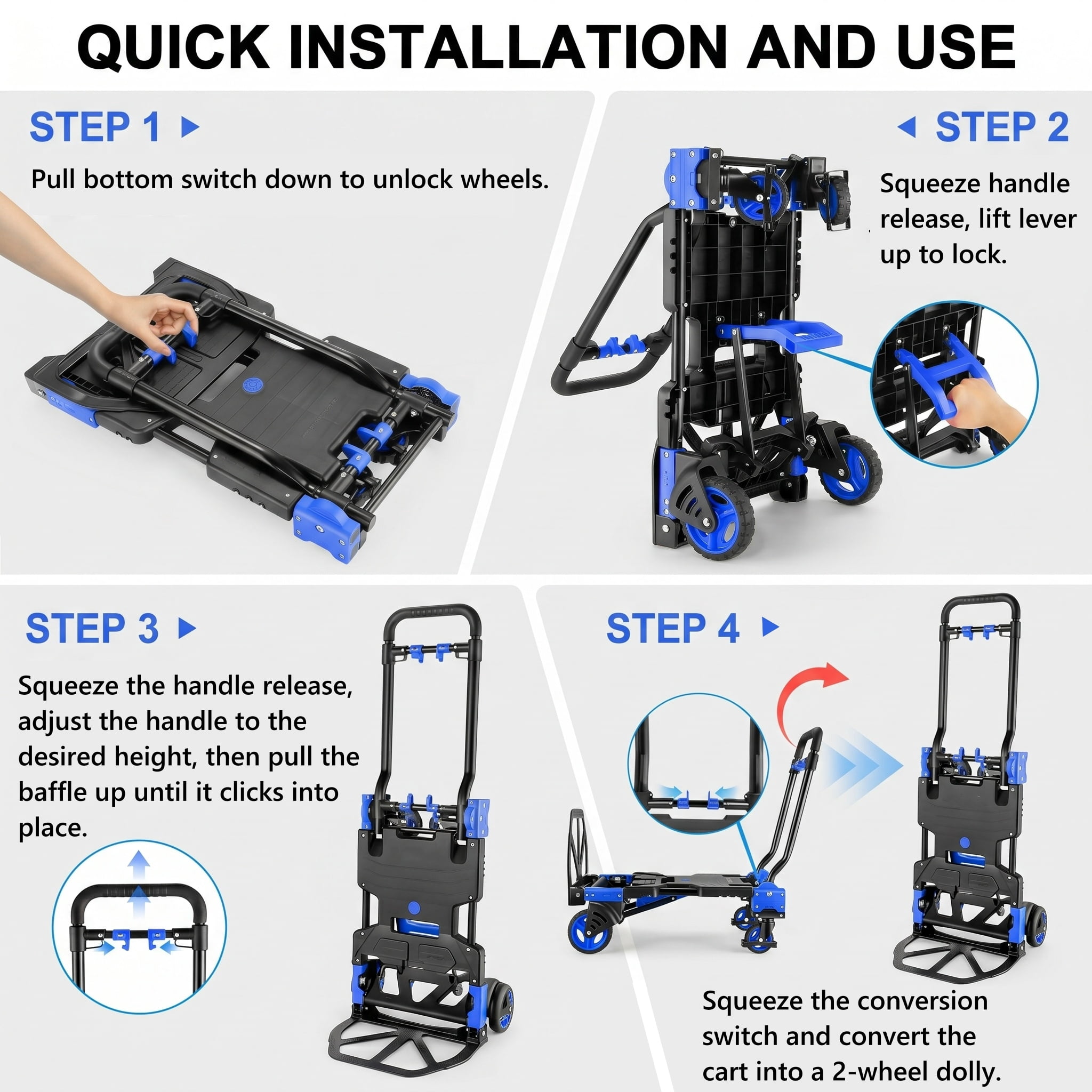 QUICK INSTALLATION AND USE

STEP 1

Pull bottom switch down to unlock wheels.

STEP 2

Squeeze handle release, lift lever up to lock.

STEP 3

Squeeze the handle release, adjust the handle to the desired height, then pull the baffle up until it clicks into place.

STEP 4

Squeeze the conversion switch and convert the cart into a 2-wheel dolly.