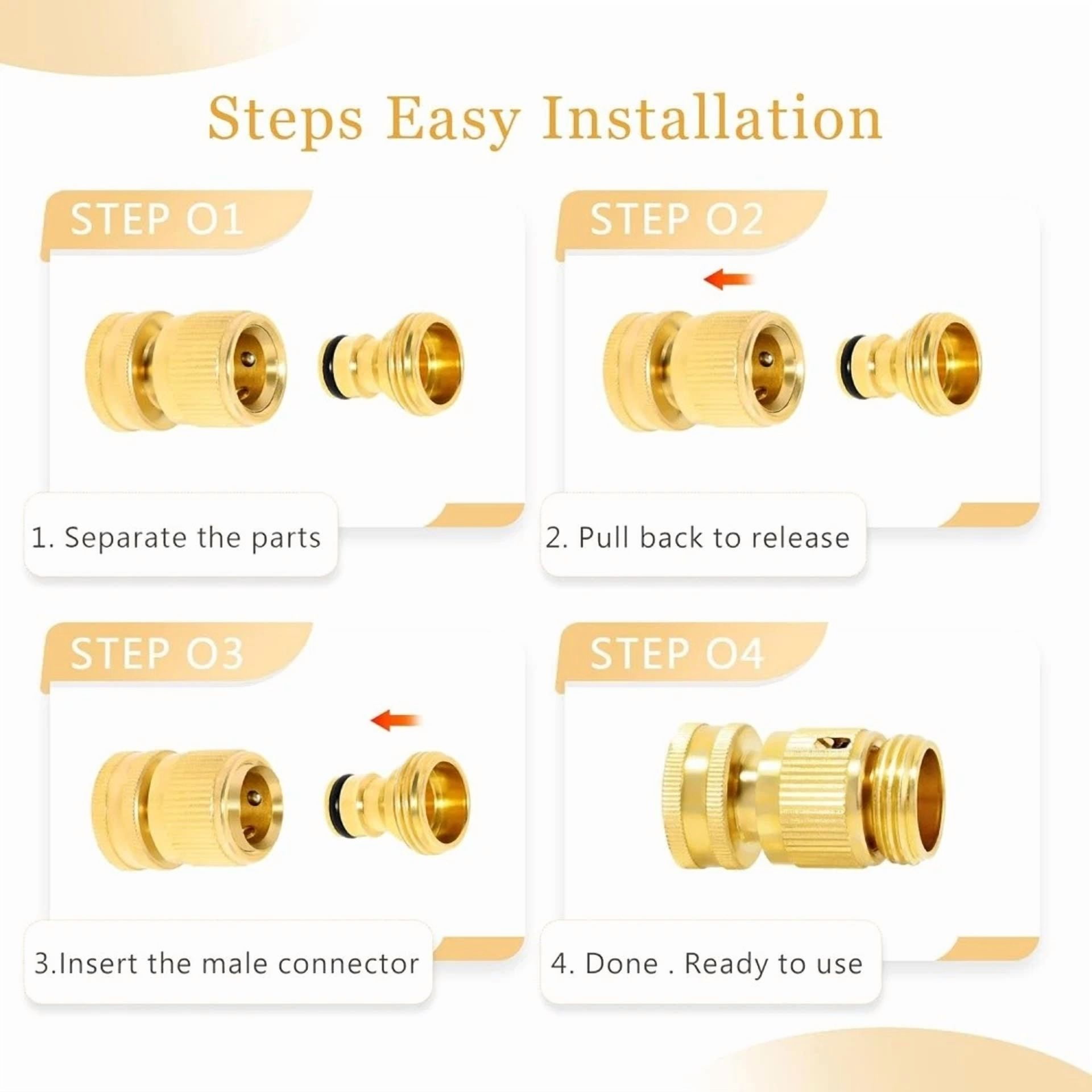 Steps Easy Installation

STEP 01

1. Separate the parts

STEP 02

2. Pull back to release

STEP 03

3.Insert the male connector

STEP 04

4. Done . Ready to use