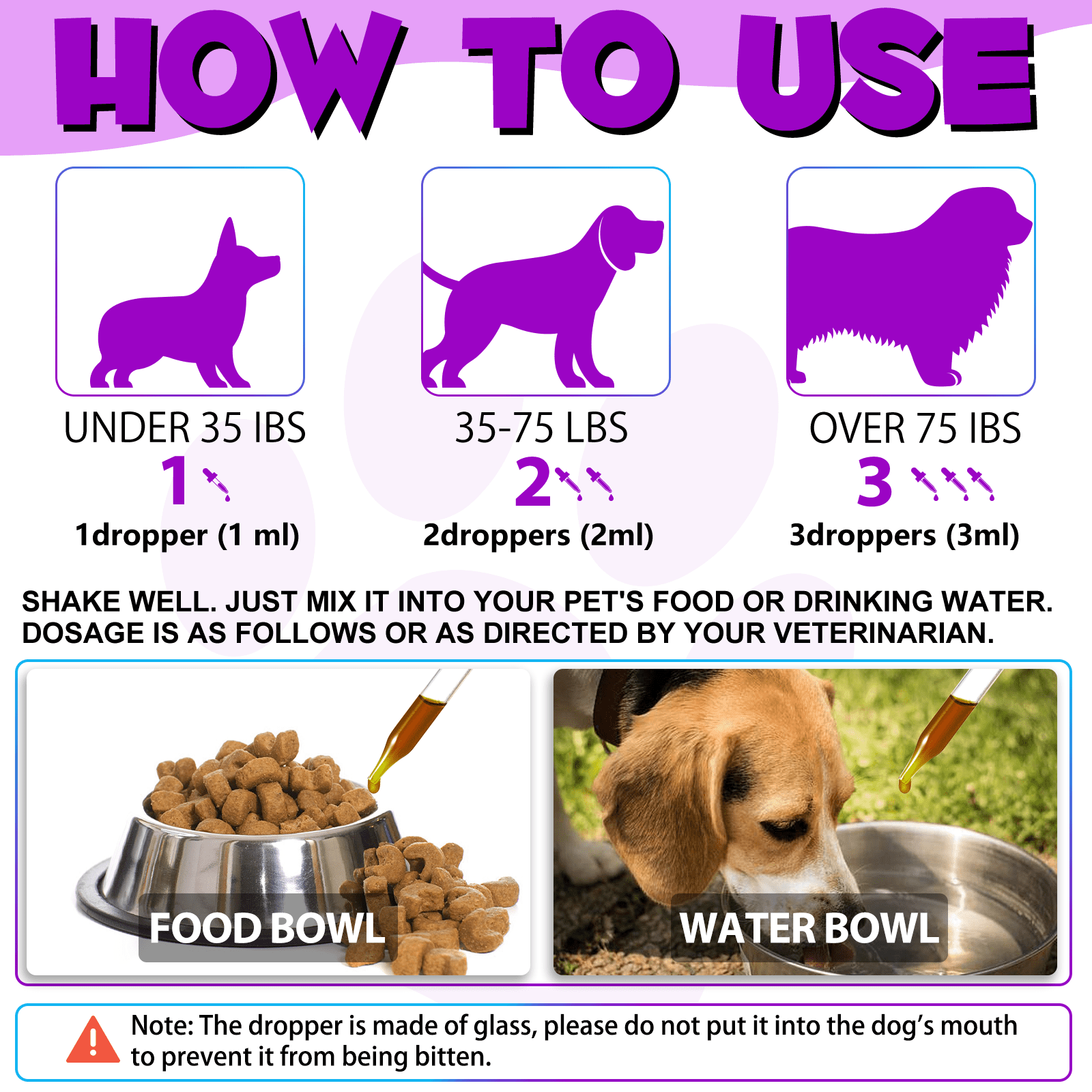 HOW TO USE

UNDER 35 IBS
1
1dropper (1 ml)

35-75 LBS
2
2droppers (2ml)

OVER 75 IBS
3
3droppers (3ml)

SHAKE WELL. JUST MIX IT INTO YOUR PET'S FOOD OR DRINKING WATER. DOSAGE IS AS FOLLOWS OR AS DIRECTED BY YOUR VETERINARIAN.

FOOD BOWL

WATER BOWL

Note: The dropper is made of glass, please do not put it into the dog's mouth to prevent it from being bitten.