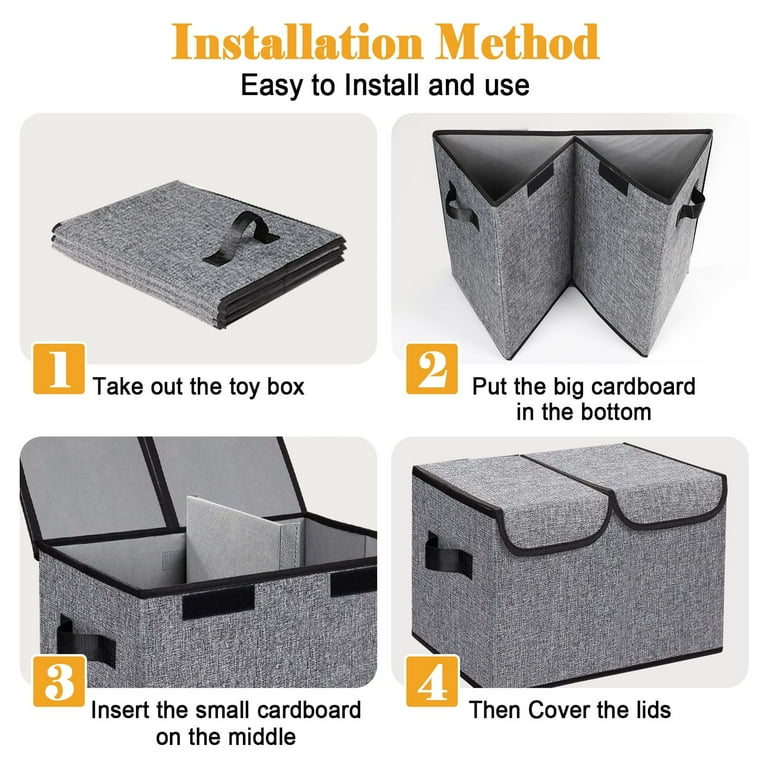 Installation Method
Easy to Install and use

1 Take out the toy box

2 Put the big cardboard in the bottom

3 Insert the small cardboard on the middle

4 Then Cover the lids