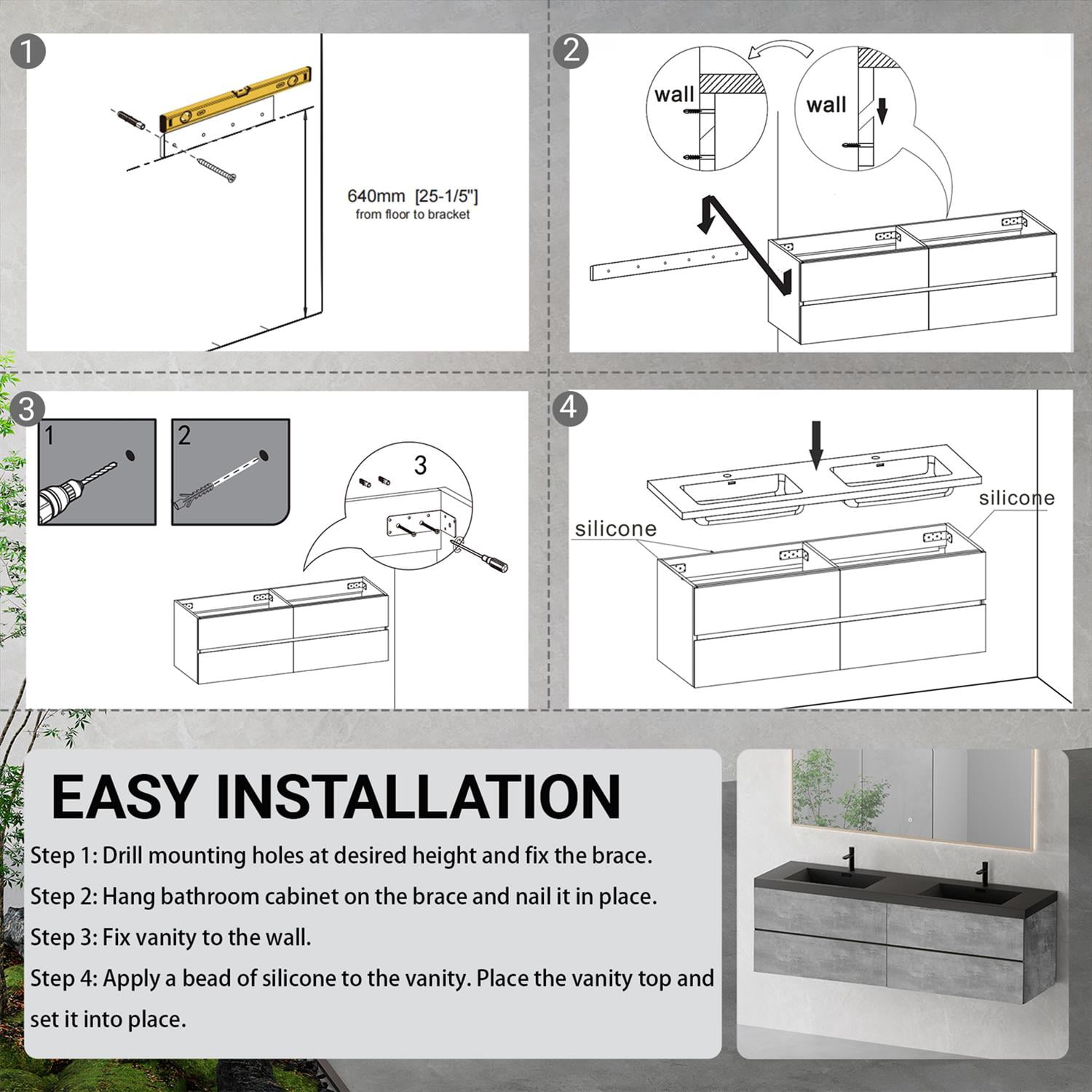 1

640mm [25-1/5"]
from floor to bracket

2

wall

wall

3

1

2

3

4

silicone

silicone

EASY INSTALLATION

Step 1: Drill mounting holes at desired height and fix the brace.

Step 2: Hang bathroom cabinet on the brace and nail it in place.

Step 3: Fix vanity to the wall.

Step 4: Apply a bead of silicone to the vanity. Place the vanity top and set it into place.